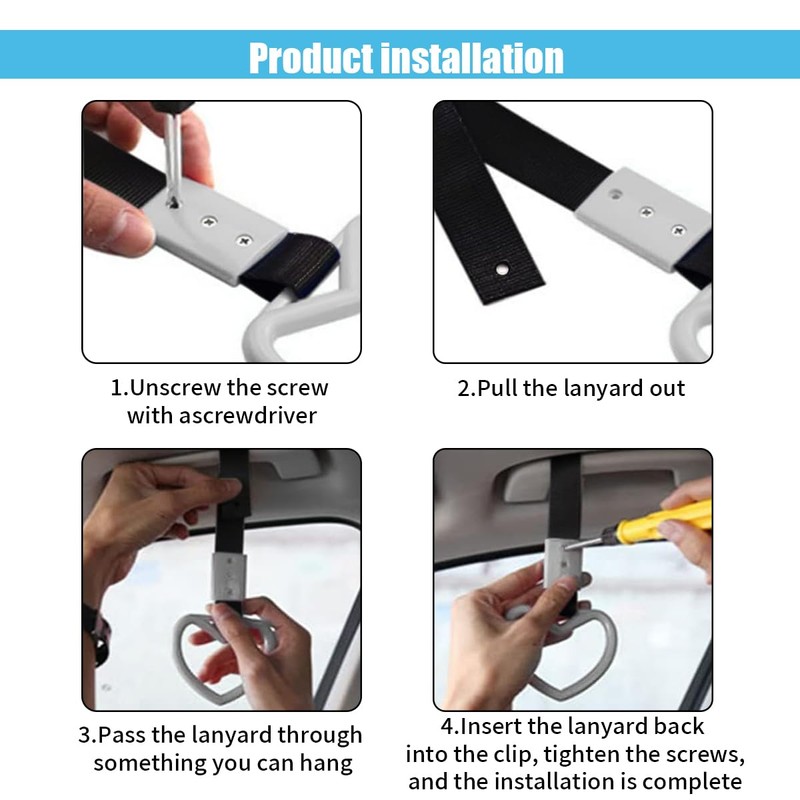 Product installation

1.Unscrew the screw with ascrewdriver

2.Pull the lanyard out

3.Pass the lanyard through something you can hang

4.Insert the lanyard back into the clip, tighten the screws, and the installation is complete