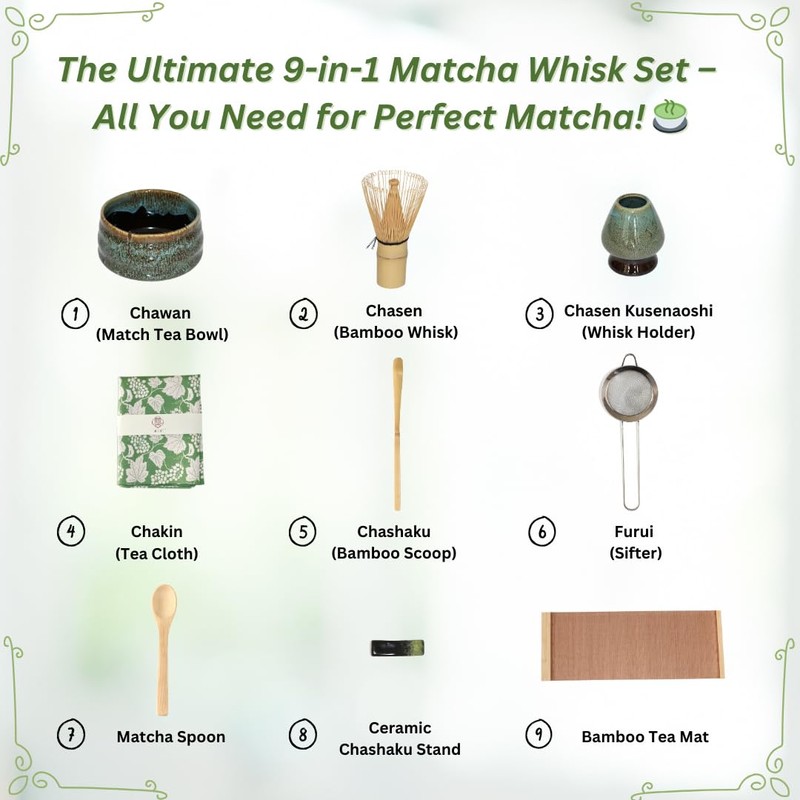 The Ultimate 9-in-1 Matcha Whisk Set – All You Need for Perfect Matcha! 🍵

1 Chawan (Match Tea Bowl)

2 Chasen (Bamboo Whisk)

3 Chasen Kusenaoshi (Whisk Holder)

4 Chakin (Tea Cloth)

5 Chashaku (Bamboo Scoop)

6 Furui (Sifter)

7 Matcha Spoon

8 Ceramic Chashaku Stand

9 Bamboo Tea Mat