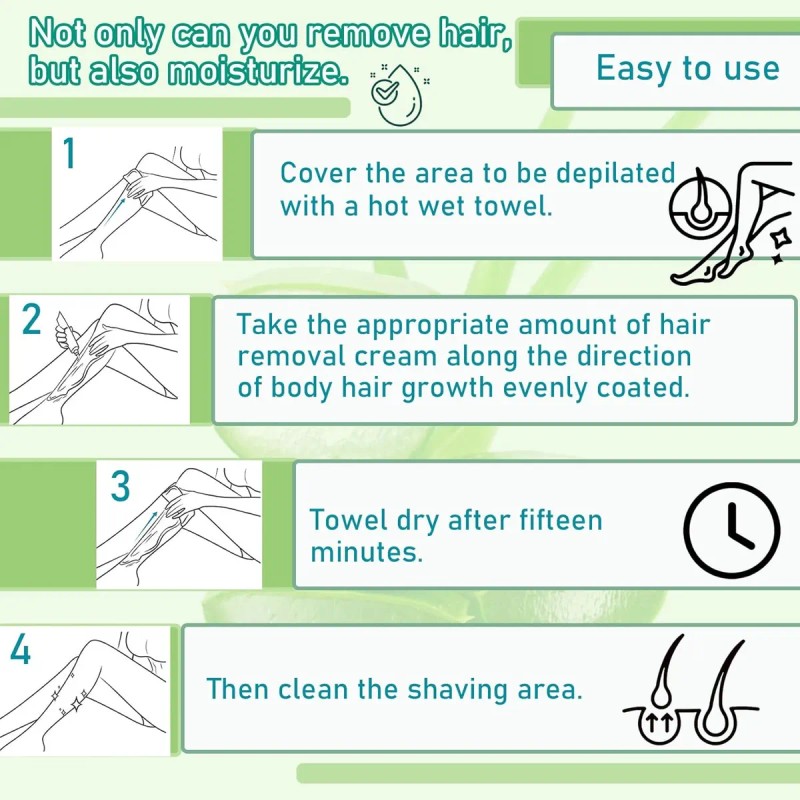 Not only can you remove hair, but also moisturize.

Easy to use

1

Cover the area to be depilated with a hot wet towel.

2

Take the appropriate amount of hair removal cream along the direction of body hair growth evenly coated.

3

Towel dry after fifteen minutes.

4

Then clean the shaving area.