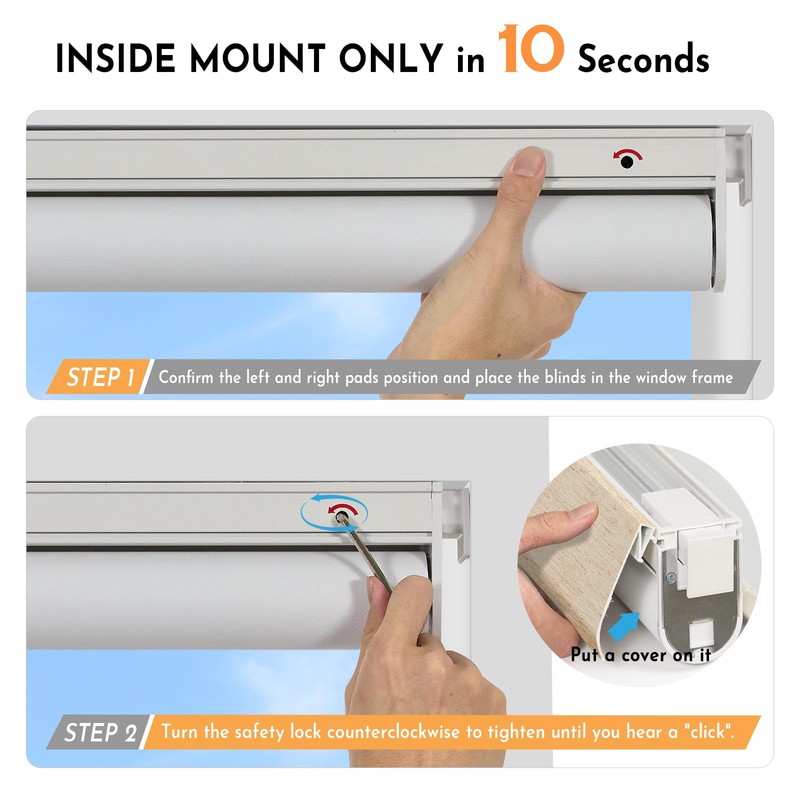 INSIDE MOUNT ONLY in 10 Seconds

STEP 1 Confirm the left and right pads position and place the blinds in the window frame

Put a cover on it

STEP 2 Turn the safety lock counterclockwise to tighten until you hear a "click".