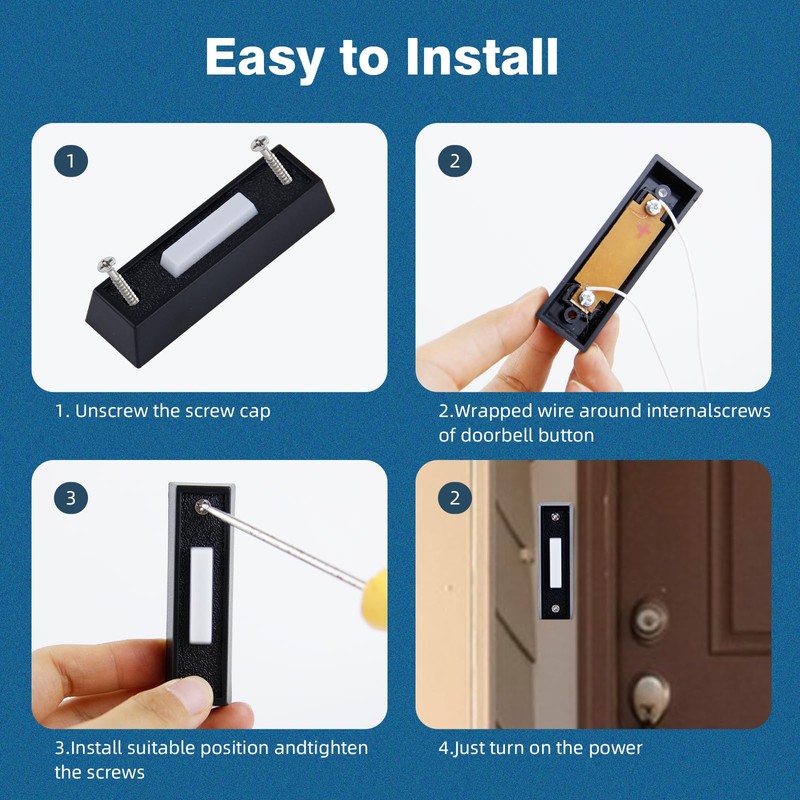 Easy to Install

1

1. Unscrew the screw cap

2

2.Wrapped wire around internalscrews of doorbell button

3

3.Install suitable position andtighten the screws

2

4.Just turn on the power