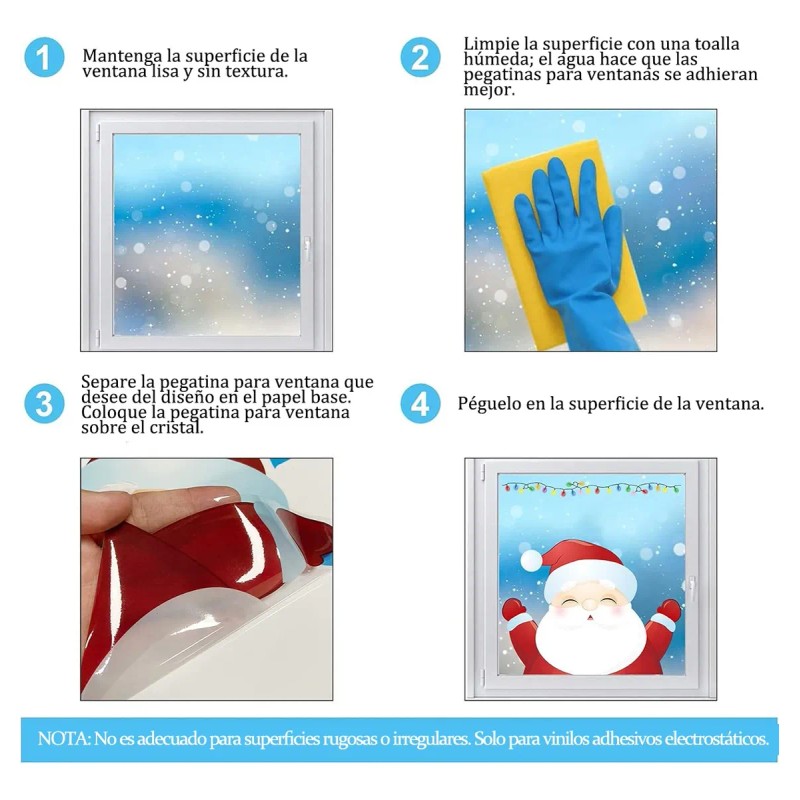 1 Mantenga la superficie de la ventana lisa y sin textura.

2 Limpie la superficie con una toalla húmeda; el agua hace que las pegatinas para ventanas se adhieran mejor.

3 Separe la pegatina para ventana que desee del diseño en el papel base. Coloque la pegatina para ventana sobre el cristal.

4 Péguelo en la superficie de la ventana.

NOTA: No es adecuado para superficies rugosas o irregulares. Solo para vinilos adhesivos electrostáticos.