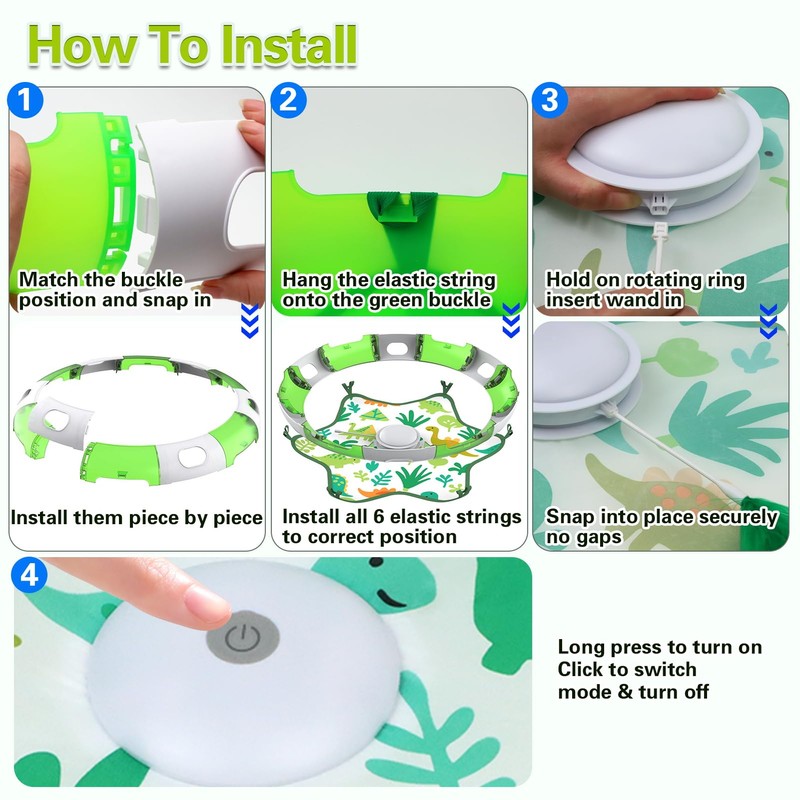 How To Install

1

Match the buckle position and snap in

Install them piece by piece

2

Hang the elastic string onto the green buckle

Install all 6 elastic strings to correct position

3

Hold on rotating ring insert wand in

Snap into place securely no gaps

4

Long press to turn on
Click to switch mode & turn off