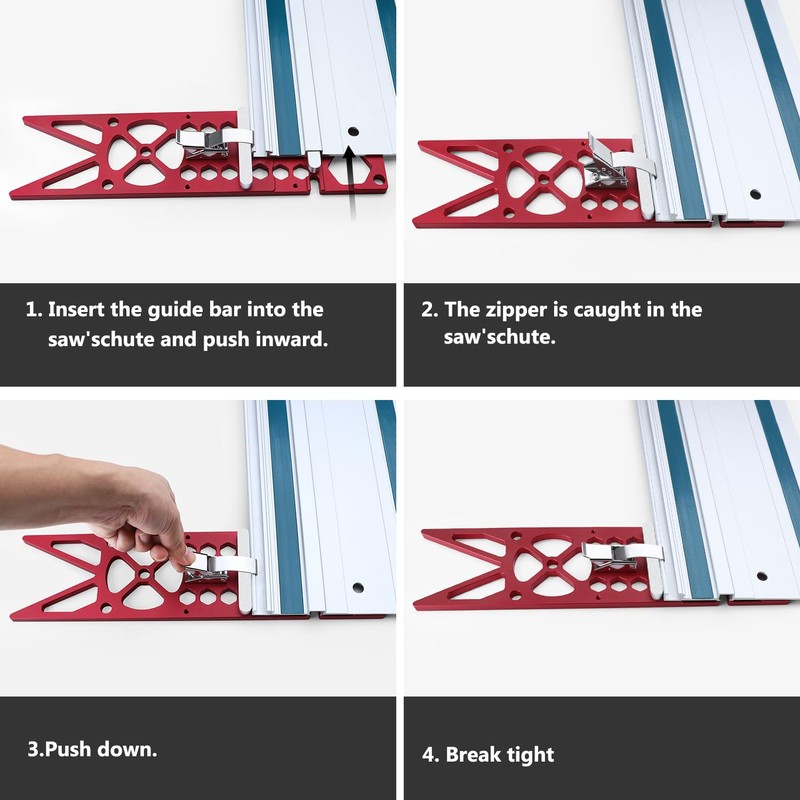 1. Insert the guide bar into the saw'schute and push inward.

2. The zipper is caught in the saw'schute.

3.Push down.

4. Break tight