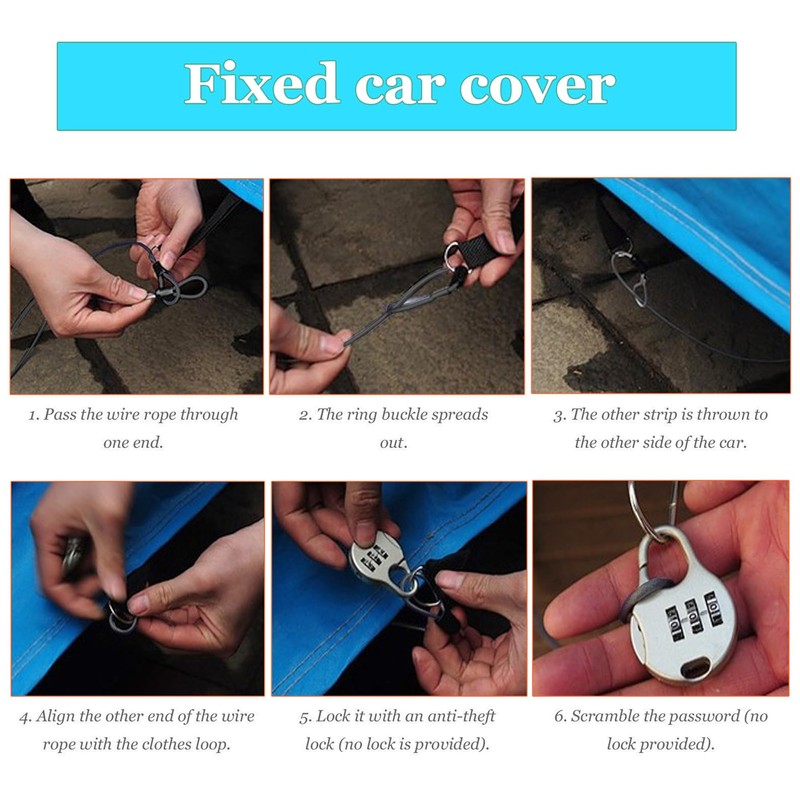 Fixed car cover

1. Pass the wire rope through one end.

2. The ring buckle spreads out.

3. The other strip is thrown to the other side of the car.

4. Align the other end of the wire rope with the clothes loop.

5. Lock it with an anti-theft lock (no lock is provided).

6. Scramble the password (no lock provided).