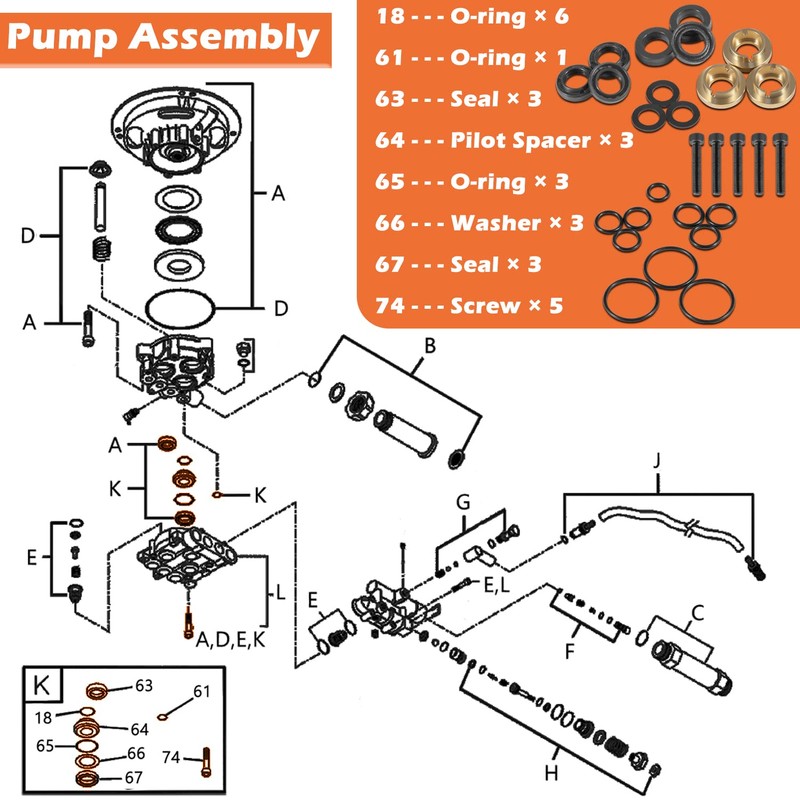 Pump Assembly

18 - - - O-ring × 6
61 - - - O-ring × 1
63 - - - Seal × 3
64 - - - Pilot Spacer × 3
65 - - - O-ring × 3
66 - - - Washer × 3
67 - - - Seal × 3
74 - - - Screw × 5

A
D
D
A
B
A
K
K
E
L
A,D,E,K
G
J
E,L
E
F
C
H

K
63
61
18
64
65
66
74
67