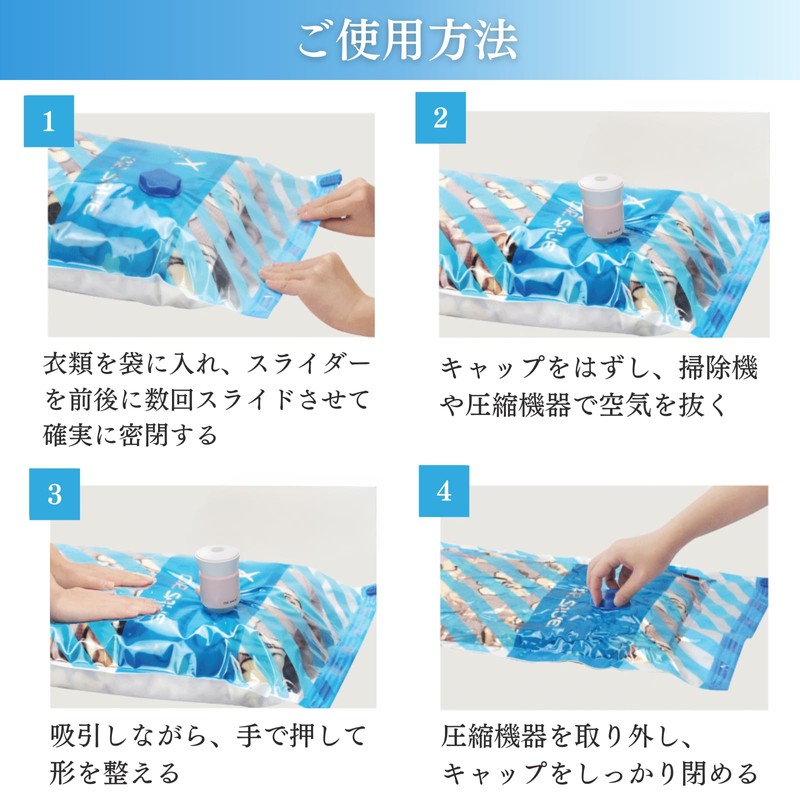 ご使用方法

1

衣類を袋に入れ、スライダーを前後に数回スライドさせて確実に密閉する

2

キャップをはずし、掃除機や圧縮機器で空気を抜く

3

吸引しながら、手で押して形を整える

4

圧縮機器を取り外し、キャップをしっかり閉める