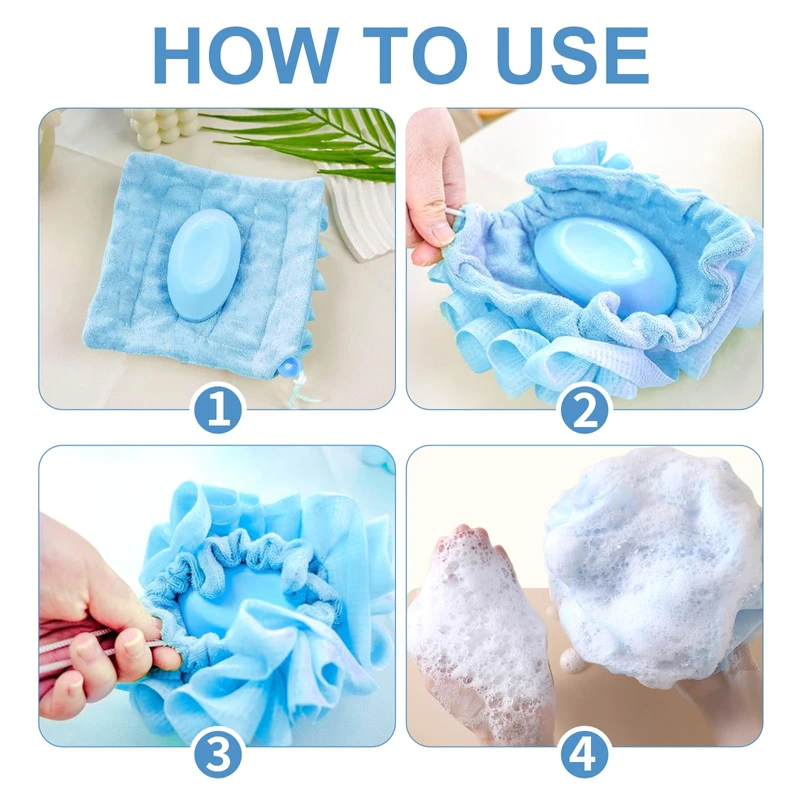 HOW TO USE

1

2

3

4