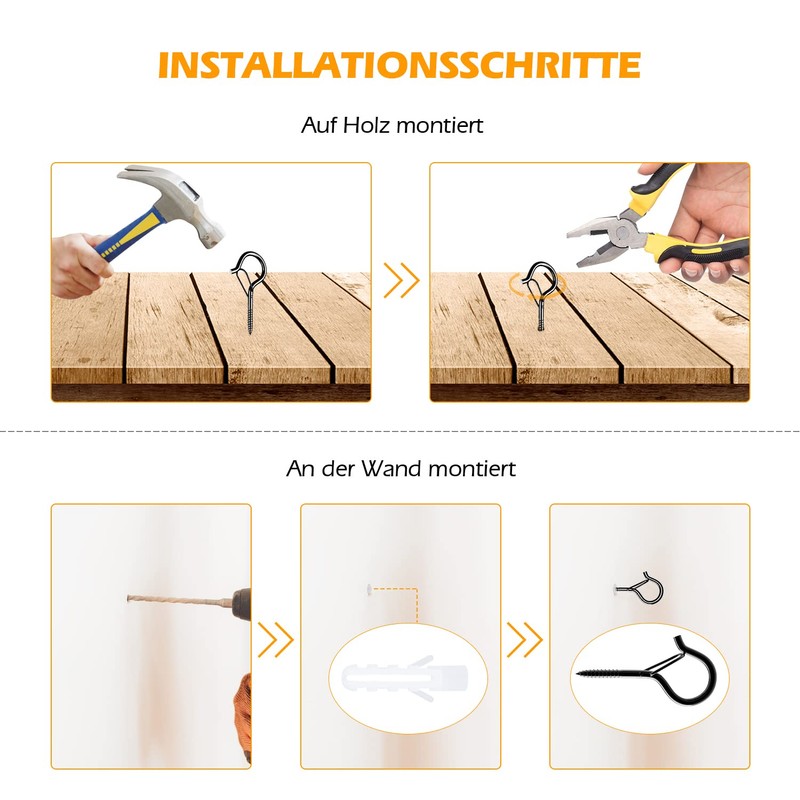 INSTALLATIONSSCHRITTE

Auf Holz montiert

An der Wand montiert