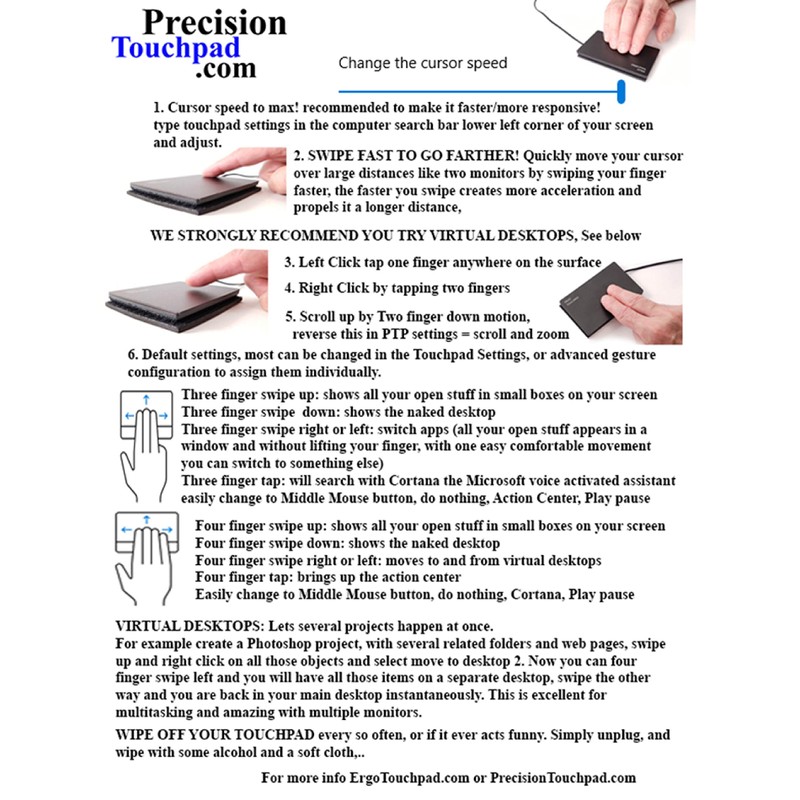 Precision
Touchpad
.com

Change the cursor speed

1. Cursor speed to max! recommended to make it faster/more responsive! type touchpad settings in the computer search bar lower left corner of your screen and adjust.

2. SWIPE FAST TO GO FARTHER! Quickly move your cursor over large distances like two monitors by swiping your finger faster, the faster you swipe creates more acceleration and propels it a longer distance,

WE STRONGLY RECOMMEND YOU TRY VIRTUAL DESKTOPS, See below

3. Left Click tap one finger anywhere on the surface

4. Right Click by tapping two fingers

5. Scroll up by Two finger down motion, reverse this in PTP settings = scroll and zoom

6. Default settings, most can be changed in the Touchpad Settings, or advanced gesture configuration to assign them individually.

Three finger swipe up: shows all your open stuff in small boxes on your screen
Three finger swipe down: shows the naked desktop
Three finger swipe right or left: switch apps (all your open stuff appears in a window and without lifting your finger, with one easy comfortable movement you can switch to something else)
Three finger tap: will search with Cortana the Microsoft voice activated assistant easily change to Middle Mouse button, do nothing, Action Center, Play pause

Four finger swipe up: shows all your open stuff in small boxes on your screen
Four finger swipe down: shows the naked desktop
Four finger swipe right or left: moves to and from virtual desktops
Four finger tap: brings up the action center
Easily change to Middle Mouse button, do nothing, Cortana, Play pause

VIRTUAL DESKTOPS: Lets several projects happen at once.
For example create a Photoshop project, with several related folders and web pages, swipe up and right click on all those objects and select move to desktop 2. Now you can four finger swipe left and you will have all those items on a separate desktop, swipe the other way and you are back in your main desktop instantaneously. This is excellent for multitasking and amazing with multiple monitors.

WIPE OFF YOUR TOUCHPAD every so often, or if it ever acts funny. Simply unplug, and wipe with some alcohol and a soft cloth,..

For more info ErgoTouchpad.com or PrecisionTouchpad.com