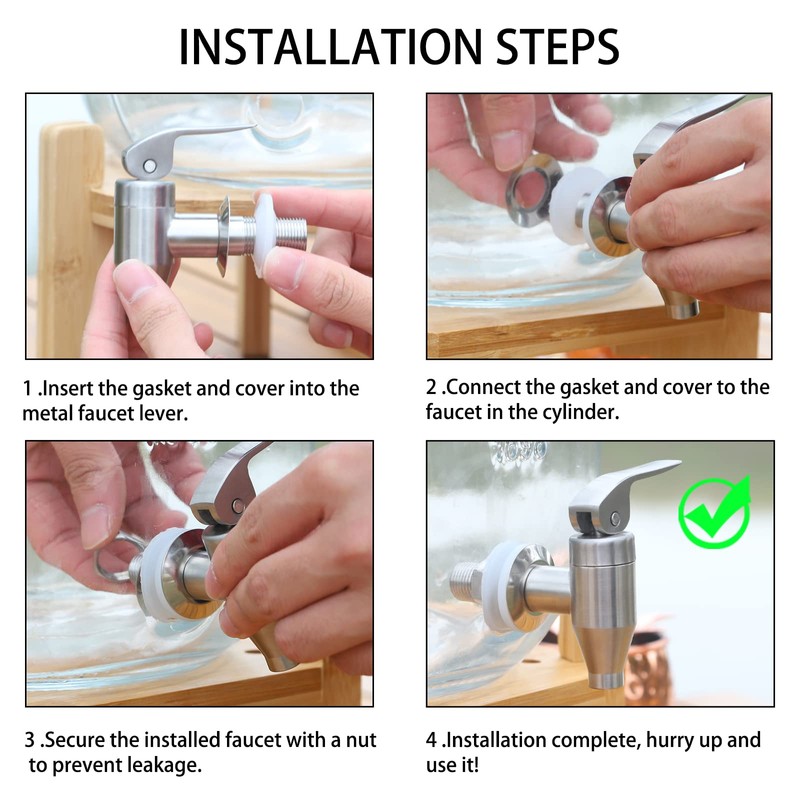 INSTALLATION STEPS

1 .Insert the gasket and cover into the metal faucet lever.

2 .Connect the gasket and cover to the faucet in the cylinder.

3 .Secure the installed faucet with a nut to prevent leakage.

4 .Installation complete, hurry up and use it!