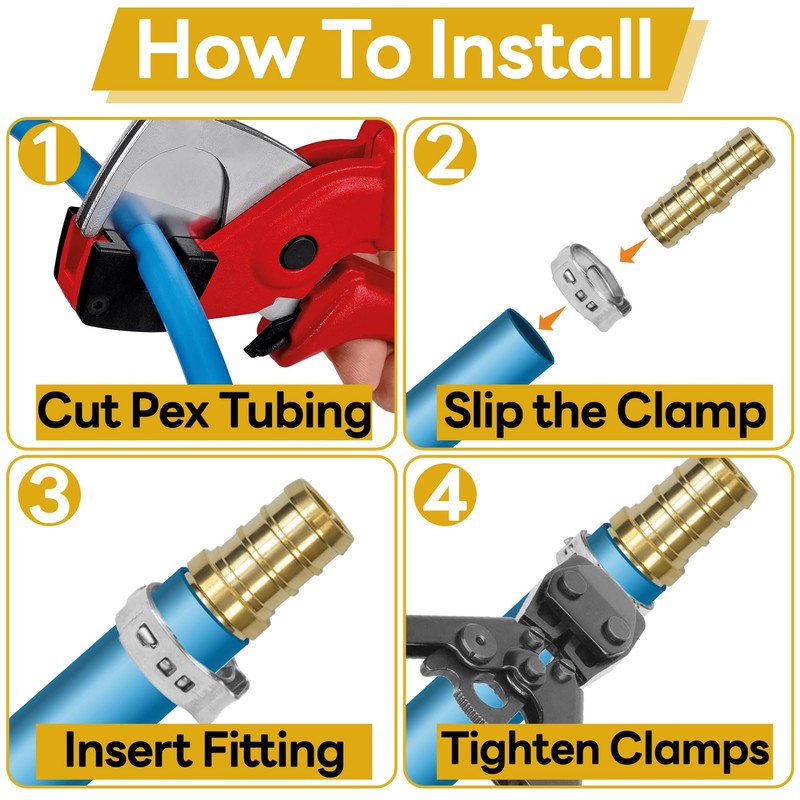 How To Install

1

Cut Pex Tubing

2

Slip the Clamp

3

Insert Fitting

4

Tighten Clamps