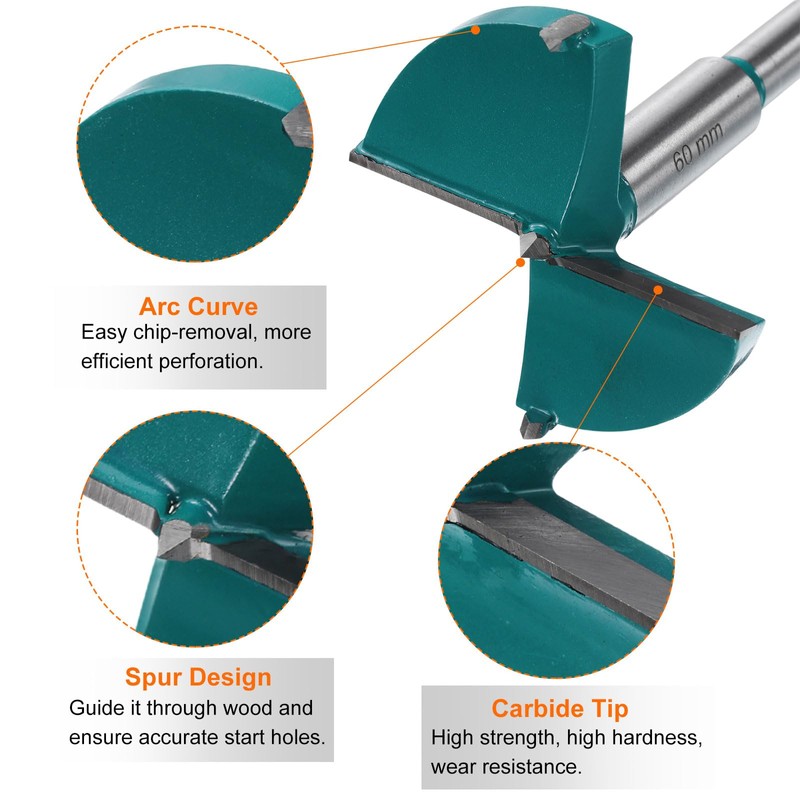 60 mm

Arc Curve
Easy chip-removal, more efficient perforation.

Spur Design
Guide it through wood and ensure accurate start holes.

Carbide Tip
High strength, high hardness, wear resistance.