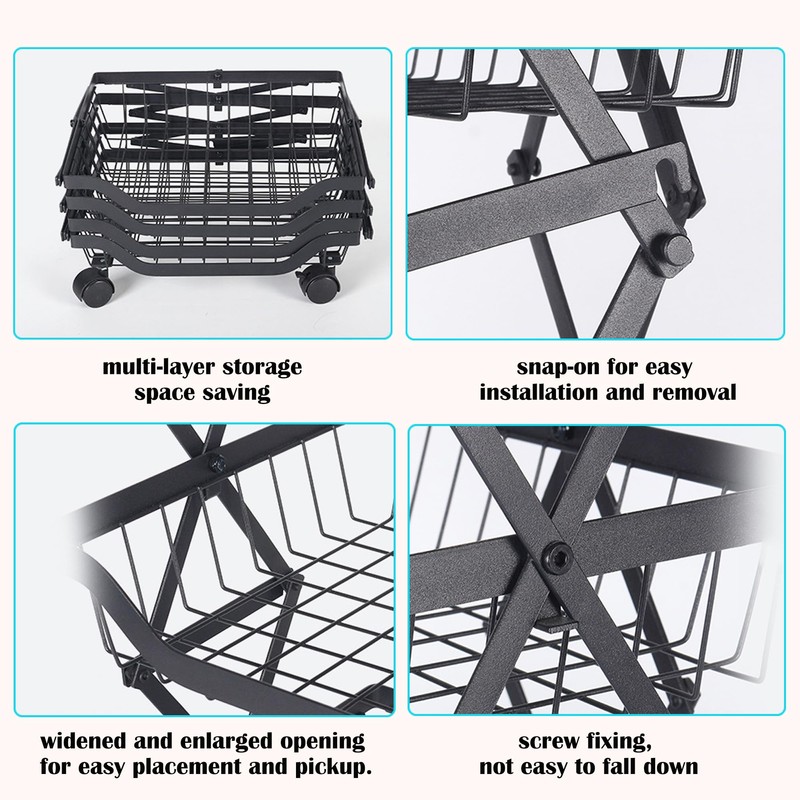 multi-layer storage
space saving

snap-on for easy
installation and removal

widened and enlarged opening
for easy placement and pickup.

screw fixing,
not easy to fall down