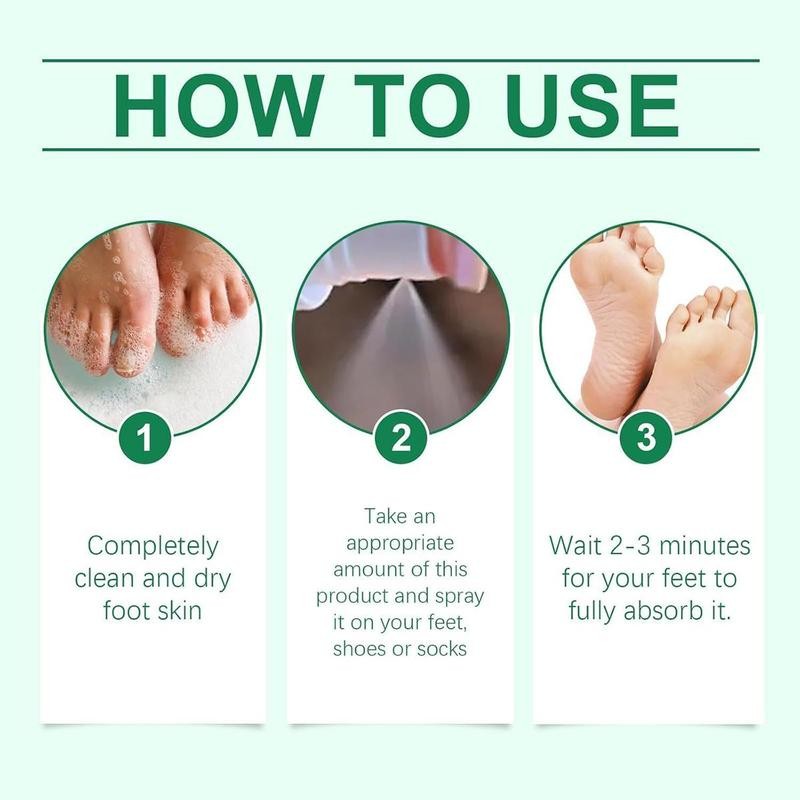 HOW TO USE

1

Completely clean and dry foot skin

2

Take an appropriate amount of this product and spray it on your feet, shoes or socks

3

Wait 2-3 minutes for your feet to fully absorb it.