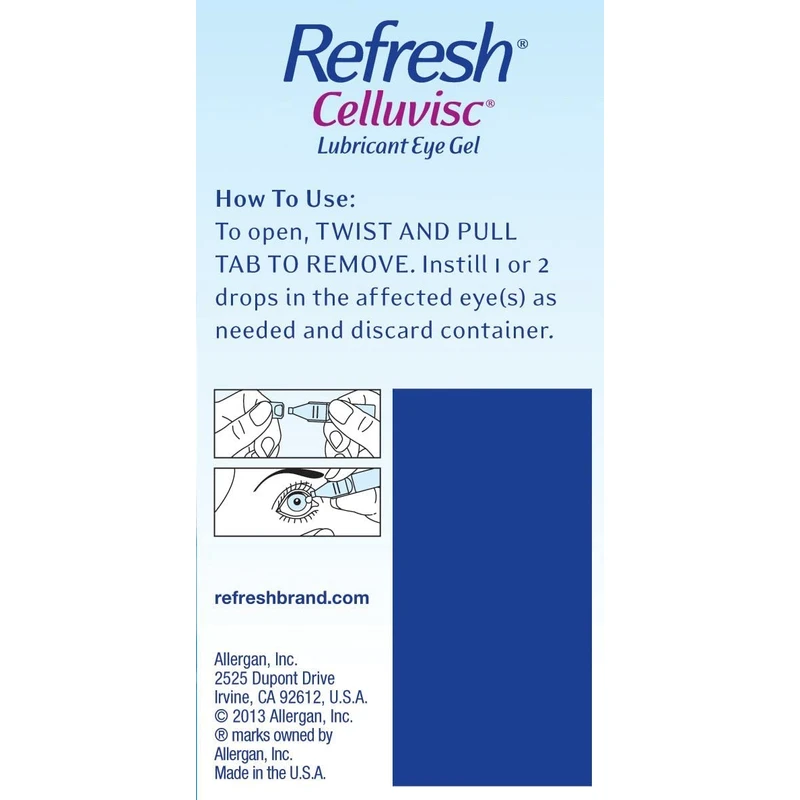 Refresh®
Celluvisc®
Lubricant Eye Gel

How To Use:
To open, TWIST AND PULL TAB TO REMOVE. Instill 1 or 2 drops in the affected eye(s) as needed and discard container.

refreshbrand.com

Allergan, Inc.
2525 Dupont Drive
Irvine, CA 92612, U.S.A.
© 2013 Allergan, Inc.
® marks owned by Allergan, Inc.
Made in the U.S.A.