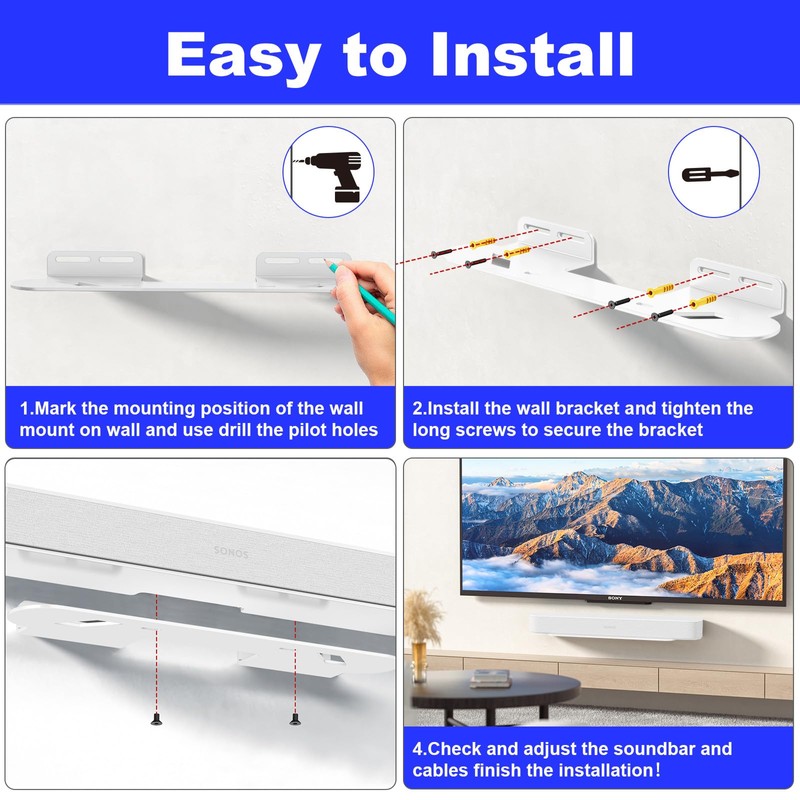 Easy to Install

1.Mark the mounting position of the wall mount on wall and use drill the pilot holes

2.Install the wall bracket and tighten the long screws to secure the bracket

SONOS

SONY

4.Check and adjust the soundbar and cables finish the installation!