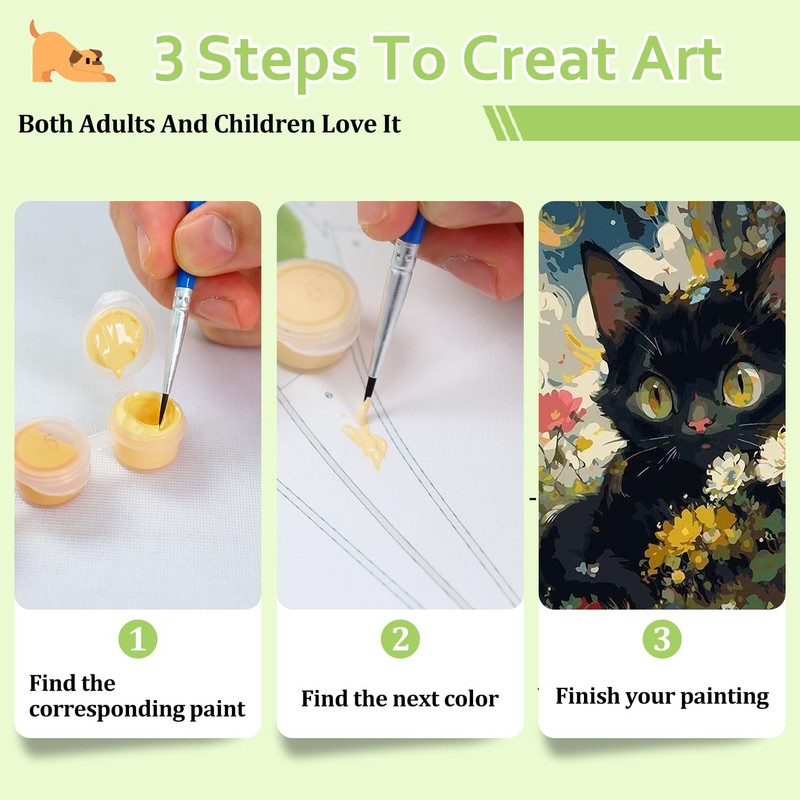 3 Steps To Creat Art

Both Adults And Children Love It

1

Find the corresponding paint

2

Find the next color

3

Finish your painting