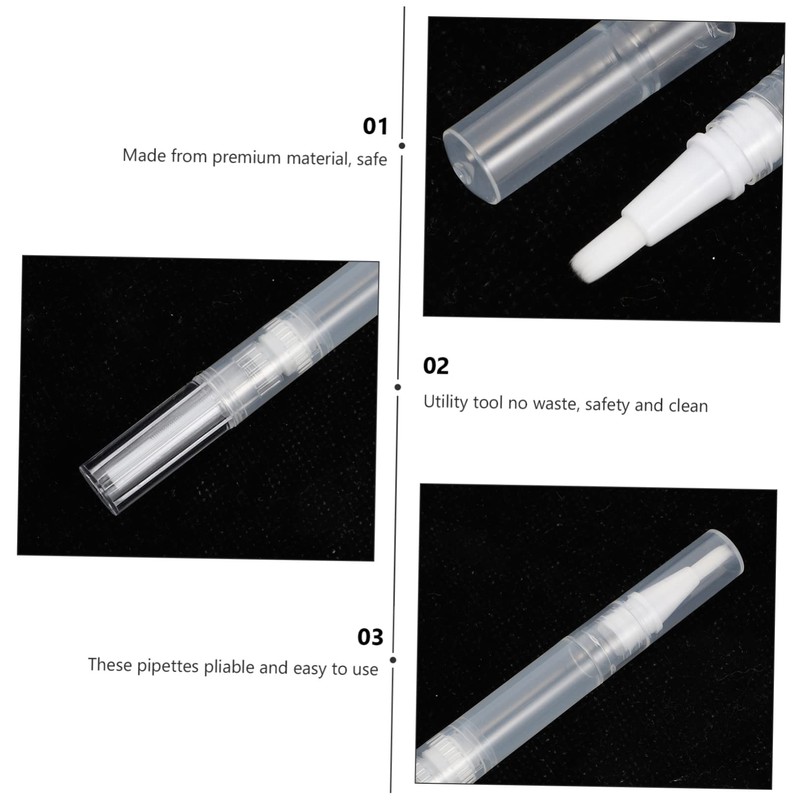 01
Made from premium material, safe

02
Utility tool no waste, safety and clean

03
These pipettes pliable and easy to use