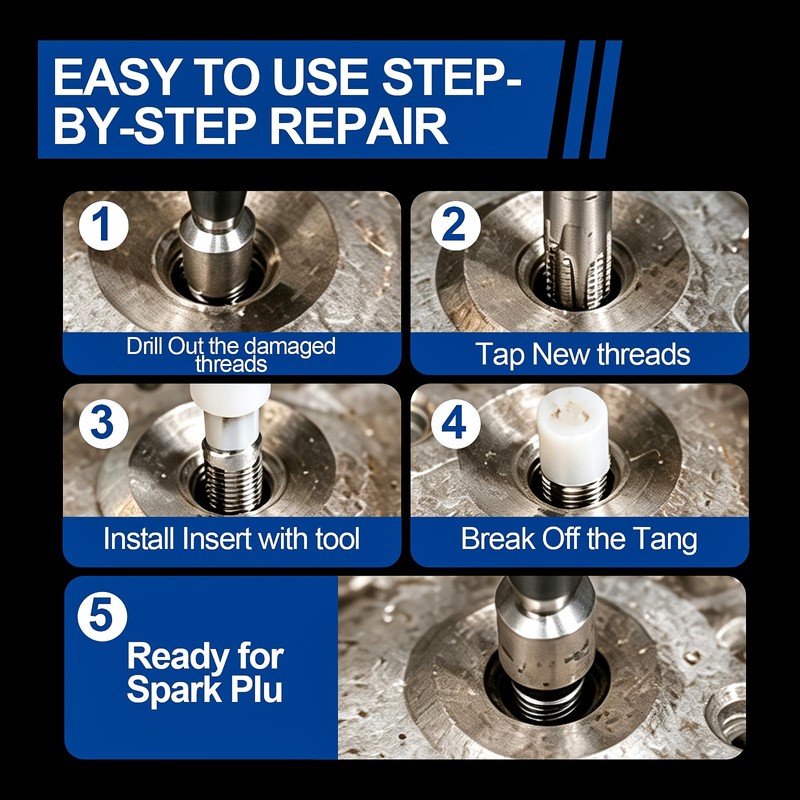 EASY TO USE STEP-BY-STEP REPAIR

1

Drill Out the damaged threads

2

Tap New threads

3

Install Insert with tool

4

Break Off the Tang

5

Ready for Spark Plu