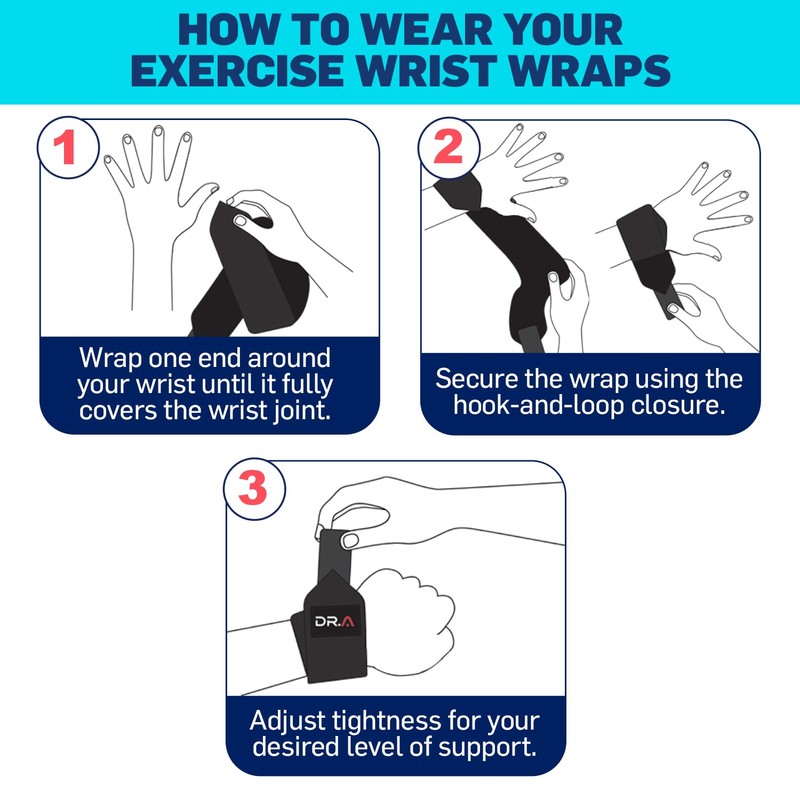 HOW TO WEAR YOUR EXERCISE WRIST WRAPS

1

Wrap one end around your wrist until it fully covers the wrist joint.

2

Secure the wrap using the hook-and-loop closure.

3

DR.A

Adjust tightness for your desired level of support.