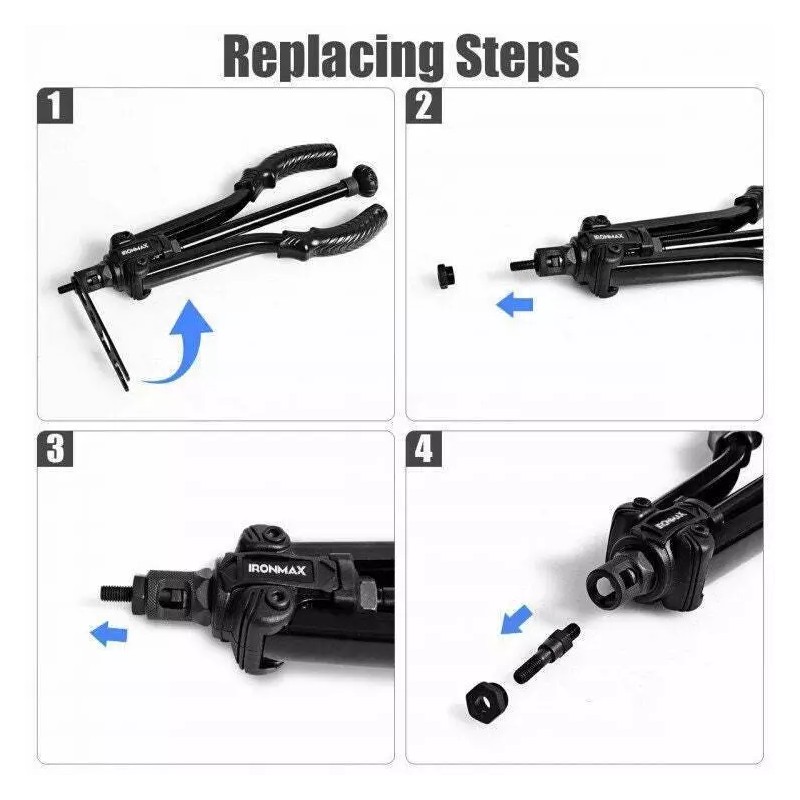 Replacing Steps

1

IRONMAX

2

IRONMAX

3

IRONMAX

4

IRONMAX