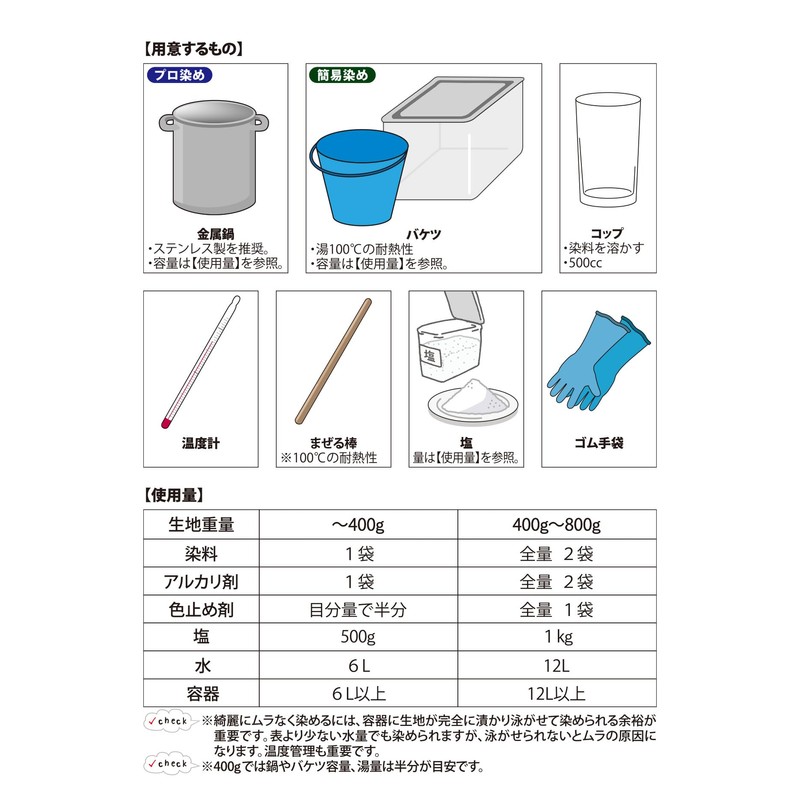 【用意するもの】

プロ染め

金属鍋
・ステンレス製を推奨。
・容量は【使用量】を参照。

簡易染め

バケツ
・湯100℃の耐熱性
・容量は【使用量】を参照。

コップ
・染料を溶かす
・500cc

温度計

まぜる棒
※100℃の耐熱性

塩

塩
量は【使用量】を参照。

ゴム手袋

【使用量】

| 生地重量 | ～400g | 400g～800g |
|---|---|---|
| 染料 | 1袋 | 全量 2袋 |
| アルカリ剤 | 1袋 | 全量 2袋 |
| 色止め剤 | 目分量で半分 | 全量 1袋 |
| 塩 | 500g | 1kg |
| 水 | 6L | 12L |
| 容器 | 6L以上 | 12L以上 |

check ※綺麗にムラなく染めるには、容器に生地が完全に漬かり泳がせて染められる余裕が重要です。表より少ない水量でも染められますが、泳がせられないとムラの原因になります。温度管理も重要です。
check ※400gでは鍋やバケツ容量、湯量は半分が目安です。