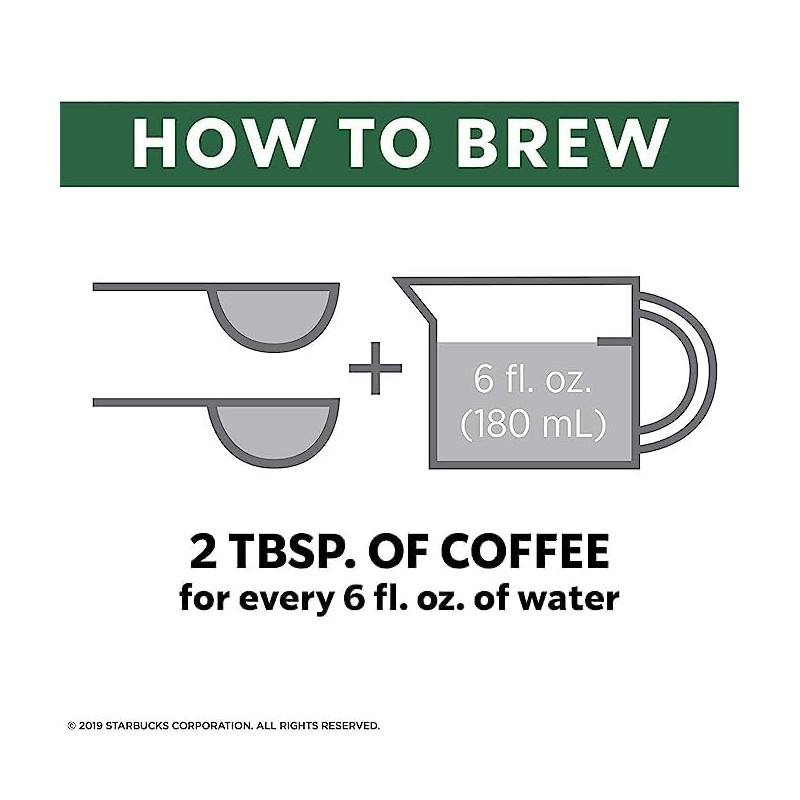 HOW TO BREW

+

6 fl. oz.
(180 mL)

2 TBSP. OF COFFEE
for every 6 fl. oz. of water

© 2019 STARBUCKS CORPORATION. ALL RIGHTS RESERVED.