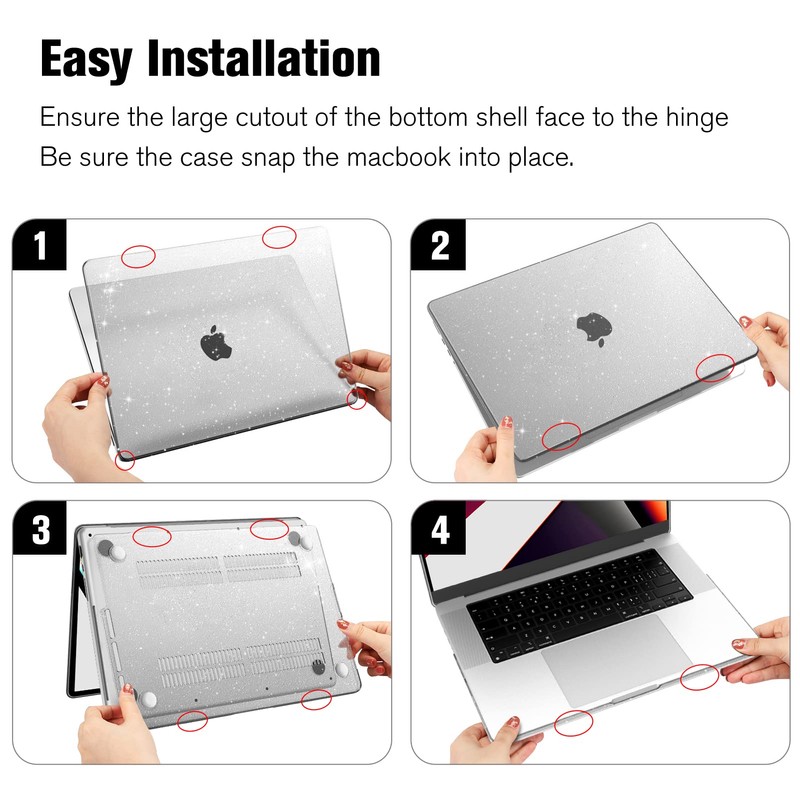 Easy Installation

Ensure the large cutout of the bottom shell face to the hinge
Be sure the case snap the macbook into place.

1

2

3

4