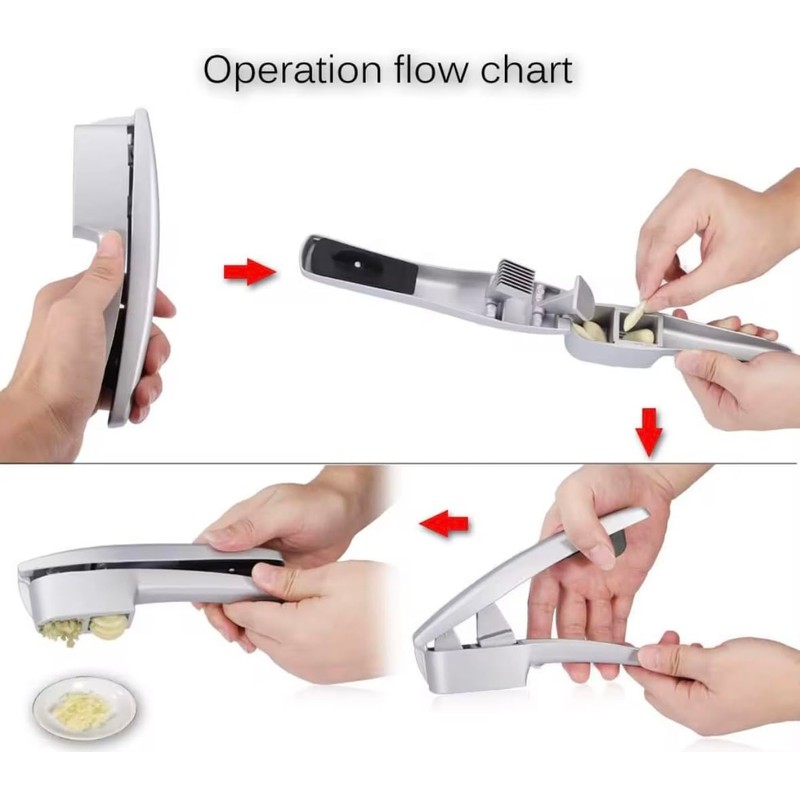 Operation flow chart