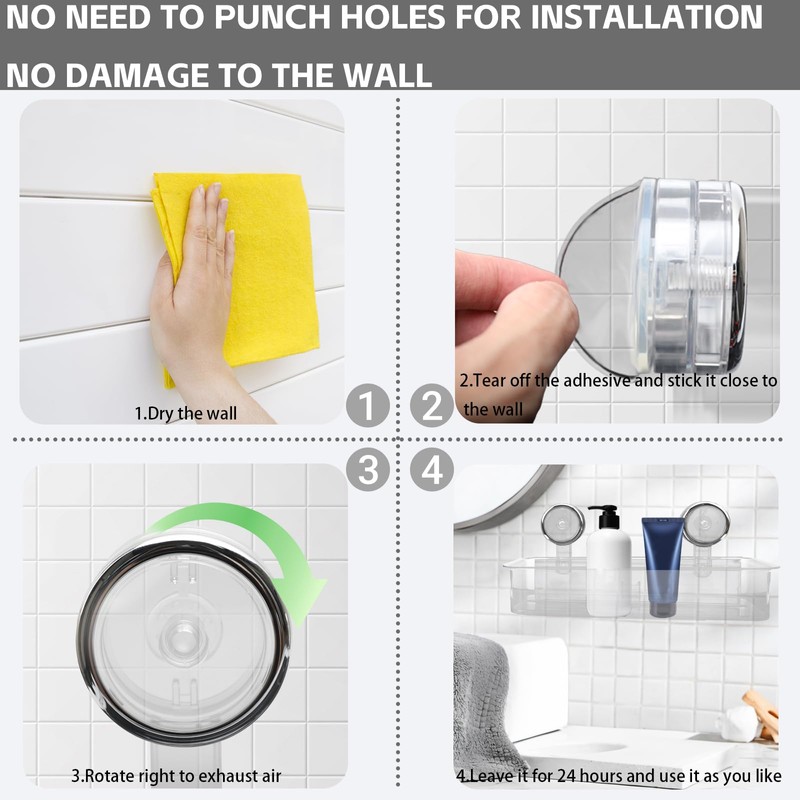 NO NEED TO PUNCH HOLES FOR INSTALLATION
NO DAMAGE TO THE WALL

1.Dry the wall

1

2

2.Tear off the adhesive and stick it close to the wall

3

4

3.Rotate right to exhaust air

4.Leave it for 24 hours and use it as you like