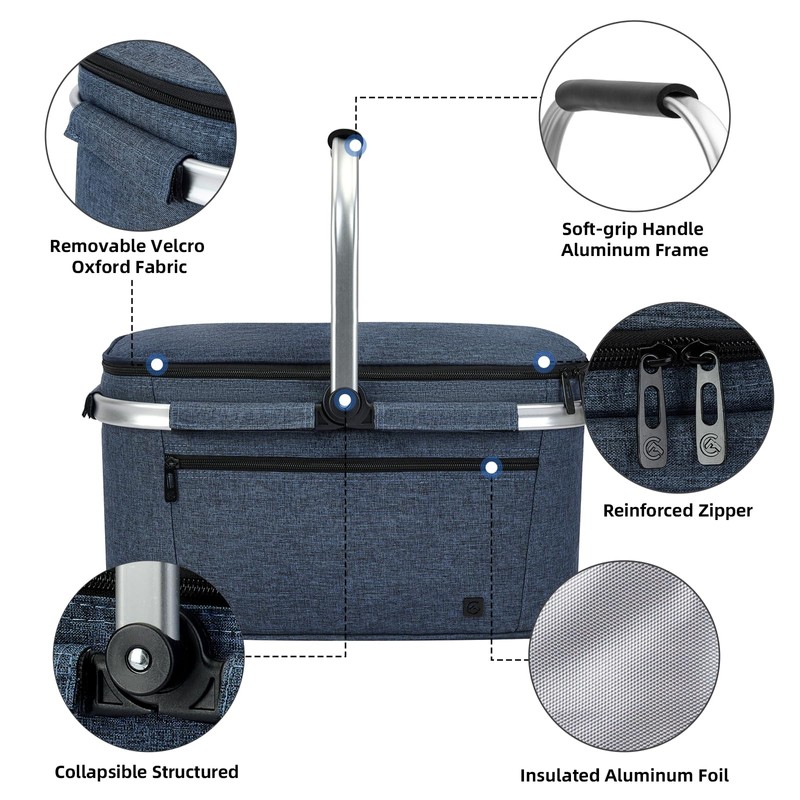 Removable Velcro
Oxford Fabric

Soft-grip Handle
Aluminum Frame

Reinforced Zipper

Collapsible Structured

Insulated Aluminum Foil