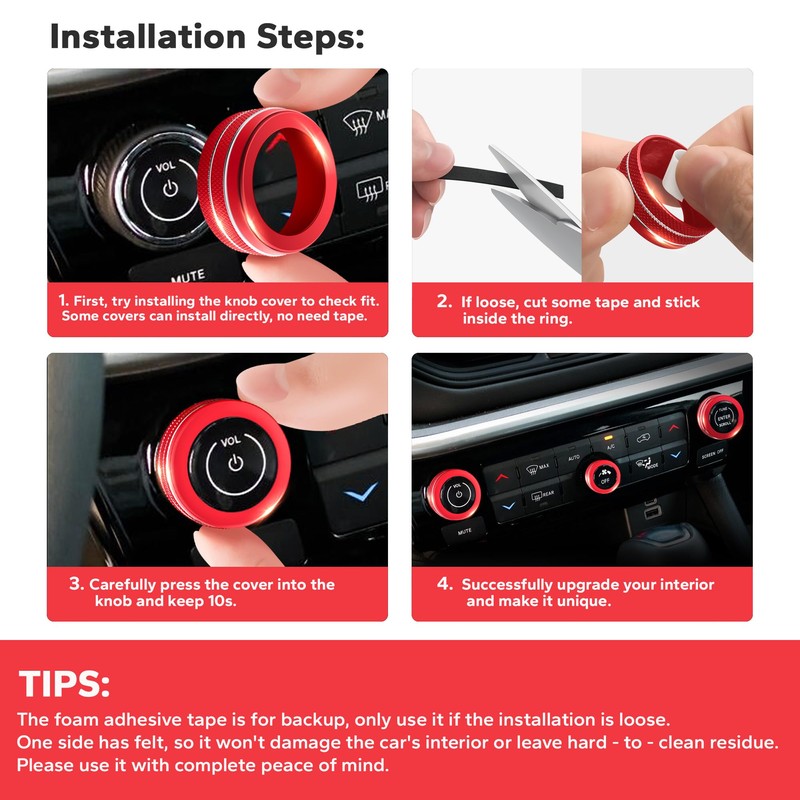 Installation Steps:

VOL

MUTE

1. First, try installing the knob cover to check fit. Some covers can install directly, no need tape.

2. If loose, cut some tape and stick inside the ring.

VOL

3. Carefully press the cover into the knob and keep 10s.

VOL

MUTE

MAX

REAR

AUTO

A/C

OFF

MODE

TUNE ENTER SCROLL

SCREEN OFF

4. Successfully upgrade your interior and make it unique.

TIPS:

The foam adhesive tape is for backup, only use it if the installation is loose.
One side has felt, so it won't damage the car's interior or leave hard - to - clean residue.
Please use it with complete peace of mind.