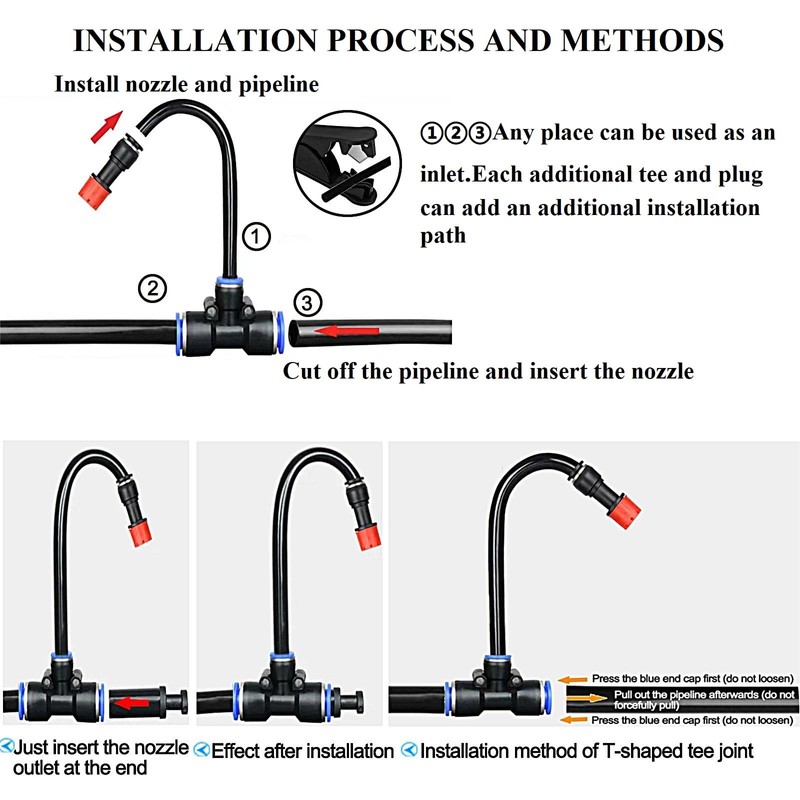 INSTALLATION PROCESS AND METHODS

Install nozzle and pipeline

①②③Any place can be used as an inlet.Each additional tee and plug can add an additional installation path

①

②

③

Cut off the pipeline and insert the nozzle

Press the blue end cap first (do not loosen)

Pull out the pipeline afterwards (do not forcefully pull)

Press the blue end cap first (do not loosen)

Just insert the nozzle outlet at the end

Effect after installation

Installation method of T-shaped tee joint