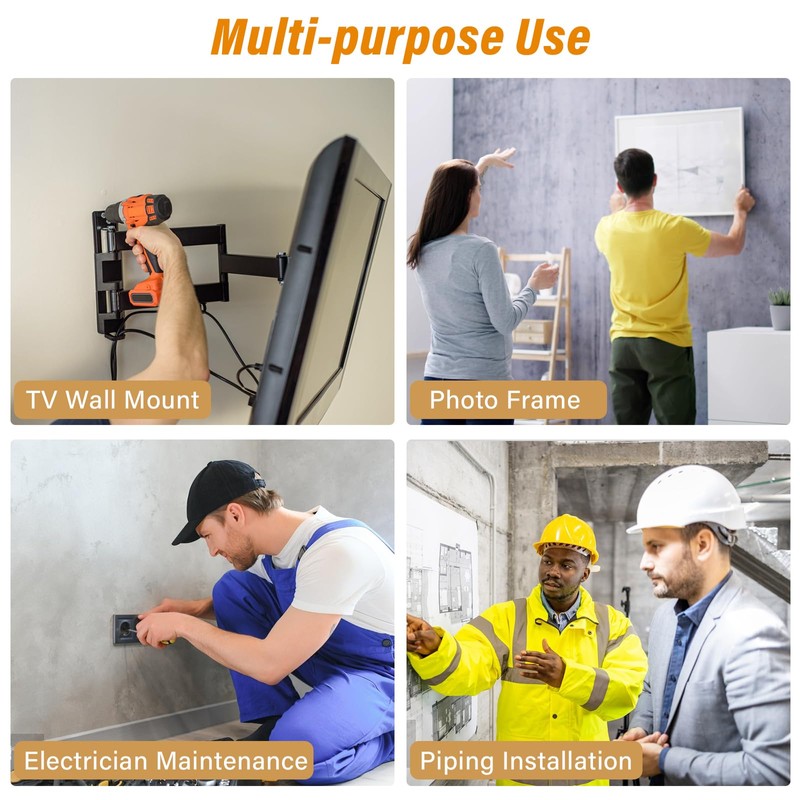 Multi-purpose Use

TV Wall Mount

Photo Frame

Electrician Maintenance

Piping Installation