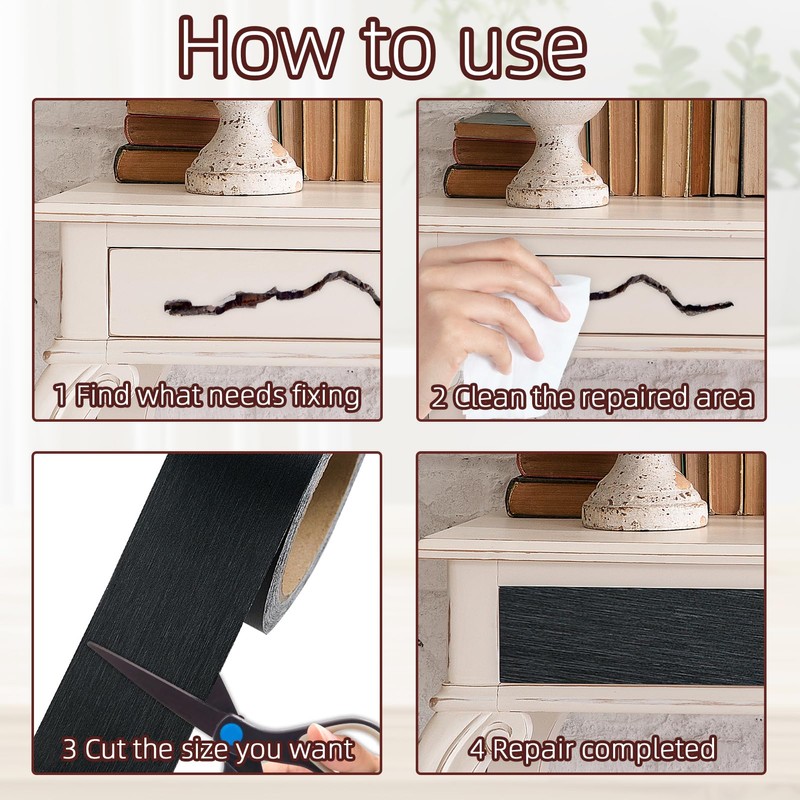 How to use

1 Find what needs fixing

2 Clean the repaired area

3 Cut the size you want

4 Repair completed