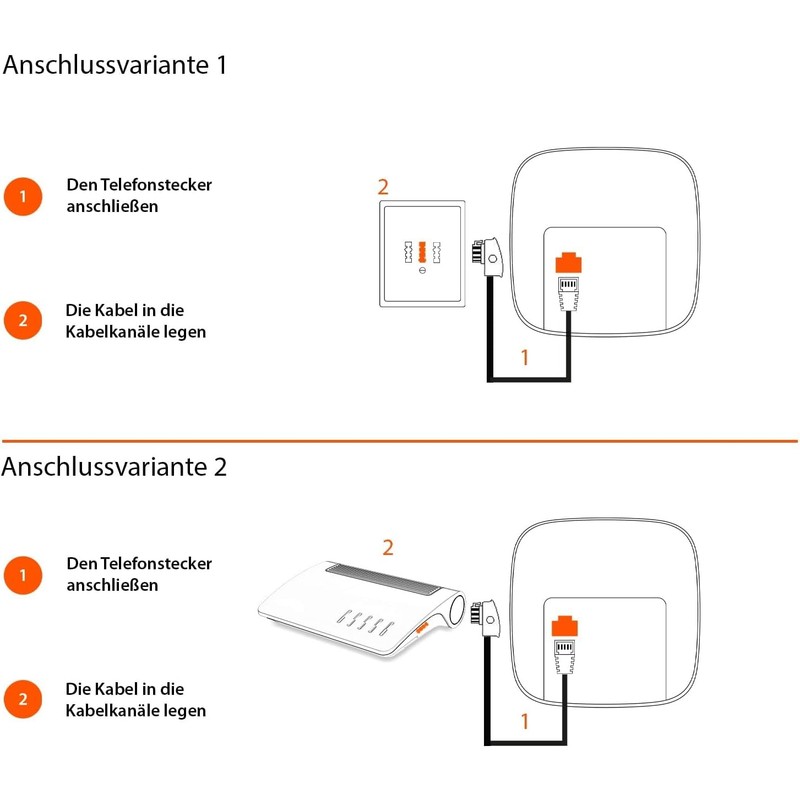 Anschlussvariante 1

1 Den Telefonstecker anschließen

2 Die Kabel in die Kabelkanäle legen

2

1

Anschlussvariante 2

1 Den Telefonstecker anschließen

2 Die Kabel in die Kabelkanäle legen

2

1