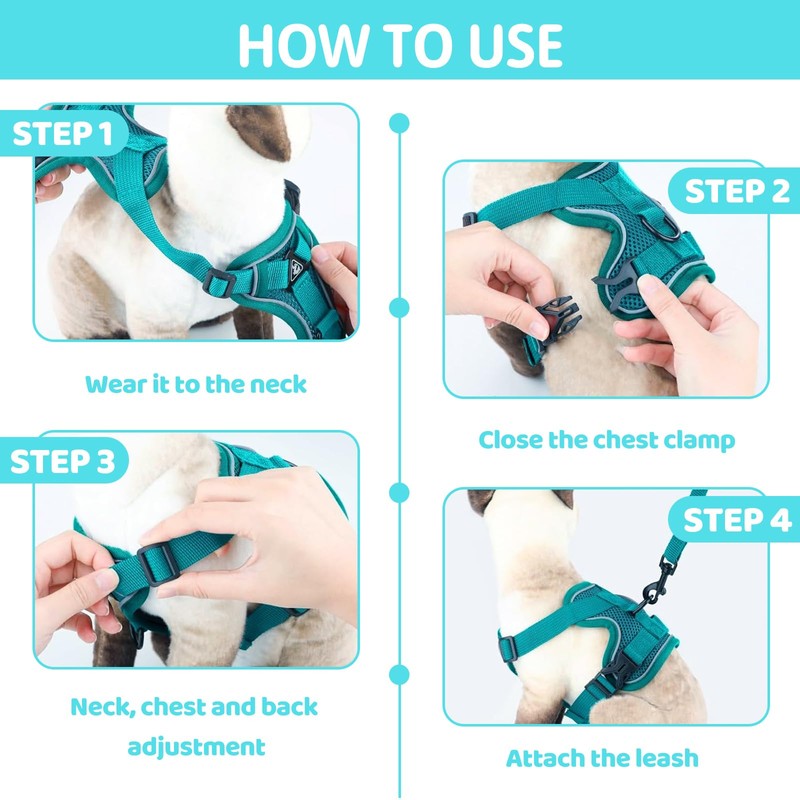 HOW TO USE

STEP 1

Wear it to the neck

STEP 2

Close the chest clamp

STEP 3

Neck, chest and back adjustment

STEP 4

Attach the leash