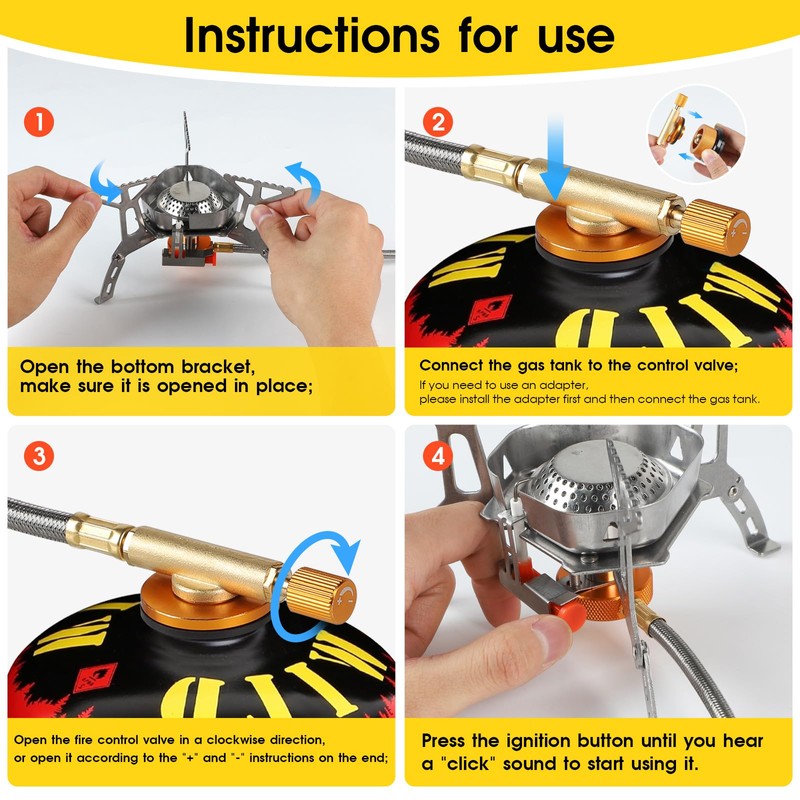 Instructions for use

1

Open the bottom bracket, make sure it is opened in place;

2

Connect the gas tank to the control valve;

If you need to use an adapter, please install the adapter first and then connect the gas tank.

3

Open the fire control valve in a clockwise direction, or open it according to the "+" and "-" instructions on the end;

4

Press the ignition button until you hear a "click" sound to start using it.