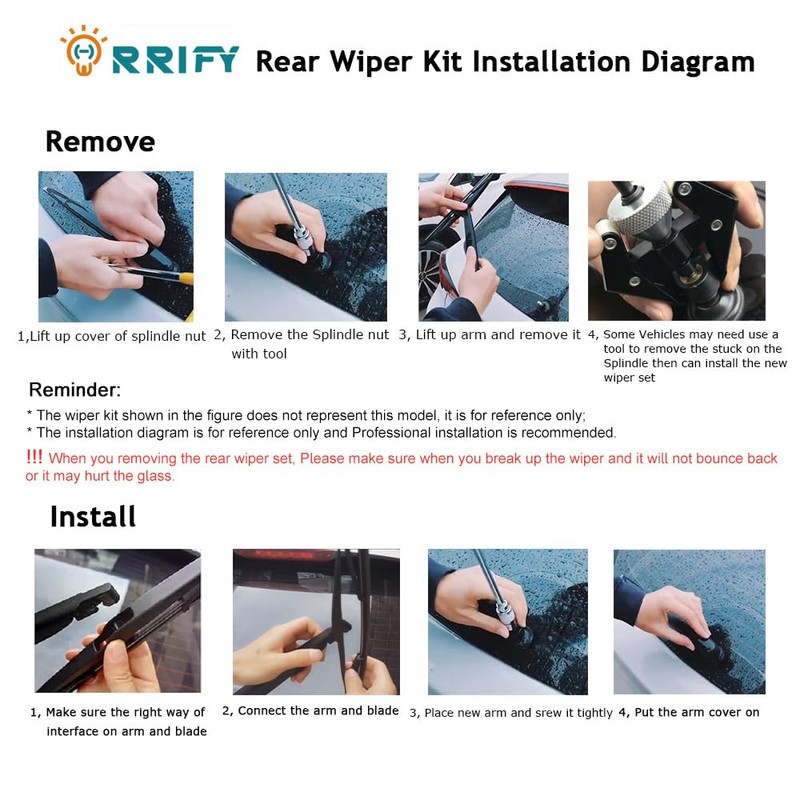 ORRIFY Rear Wiper Kit Installation Diagram

Remove

1,Lift up cover of splindle nut

2, Remove the Splindle nut with tool

3, Lift up arm and remove it

4, Some Vehicles may need use a tool to remove the stuck on the Splindle then can install the new wiper set

Reminder:

* The wiper kit shown in the figure does not represent this model, it is for reference only;
* The installation diagram is for reference only and Professional installation is recommended.

!!! When you removing the rear wiper set, Please make sure when you break up the wiper and it will not bounce back or it may hurt the glass.

Install

1, Make sure the right way of interface on arm and blade

2, Connect the arm and blade

3, Place new arm and srew it tightly

4, Put the arm cover on