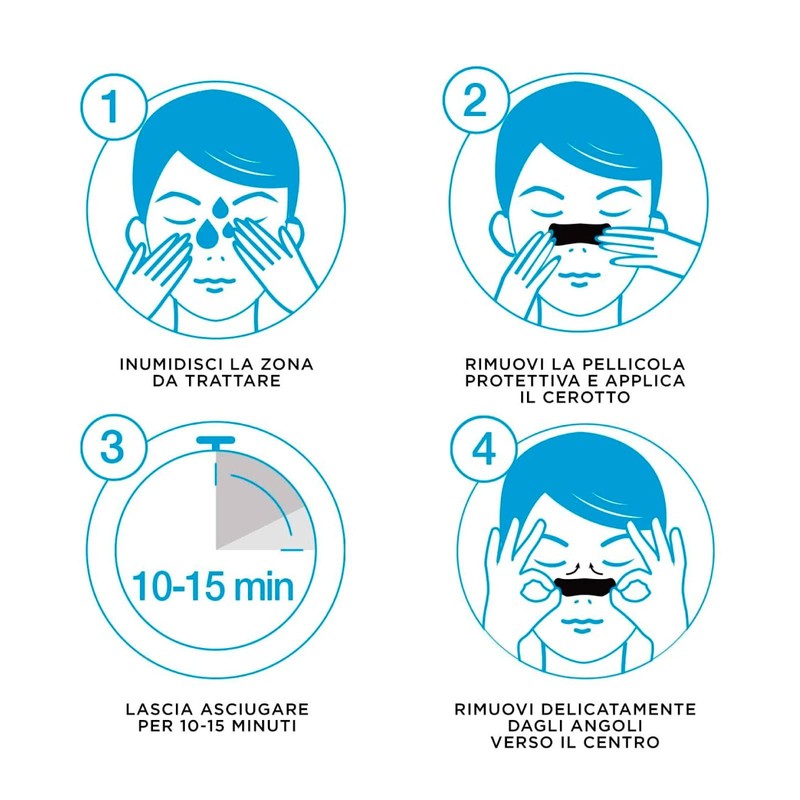 1

INUMIDISCI LA ZONA DA TRATTARE

2

RIMUOVI LA PELLICOLA PROTETTIVA E APPLICA IL CEROTTO

3

10-15 min

LASCIA ASCIUGARE PER 10-15 MINUTI

4

RIMUOVI DELICATAMENTE DAGLI ANGOLI VERSO IL CENTRO