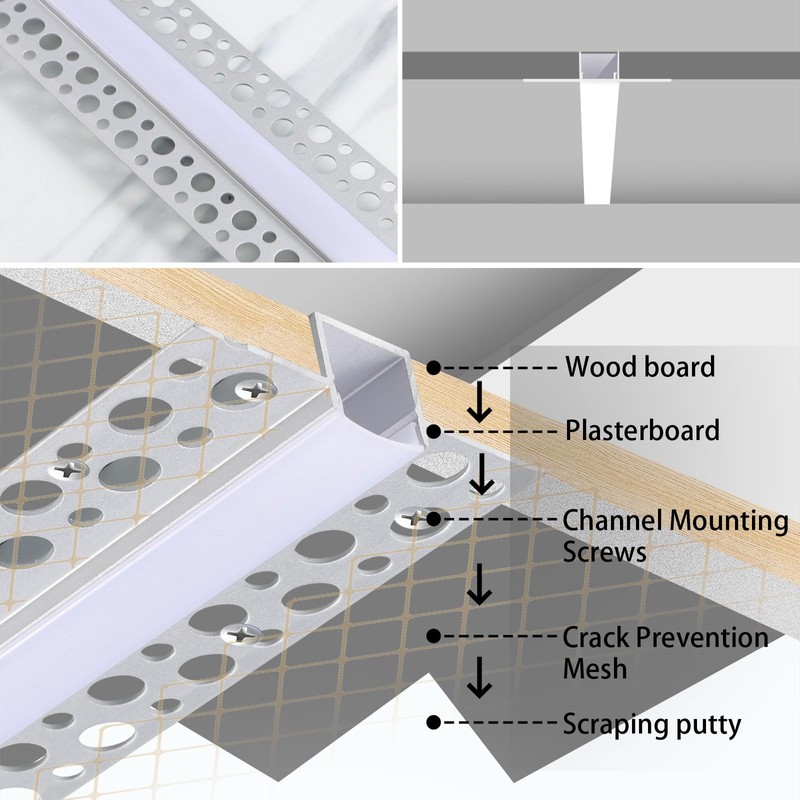 Wood board

Plasterboard

Channel Mounting Screws

Crack Prevention Mesh

Scraping putty