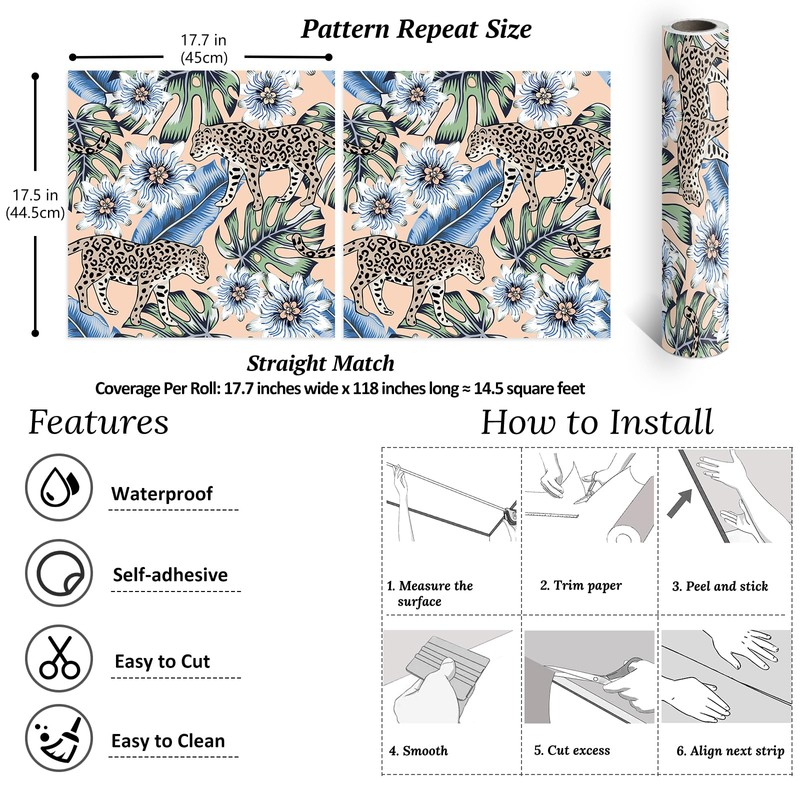 Pattern Repeat Size

17.7 in (45cm)

17.5 in (44.5cm)

Straight Match

Coverage Per Roll: 17.7 inches wide x 118 inches long ≈ 14.5 square feet

Features

Waterproof

Self-adhesive

Easy to Cut

Easy to Clean

How to Install

1. Measure the surface

2. Trim paper

3. Peel and stick

4. Smooth

5. Cut excess

6. Align next strip