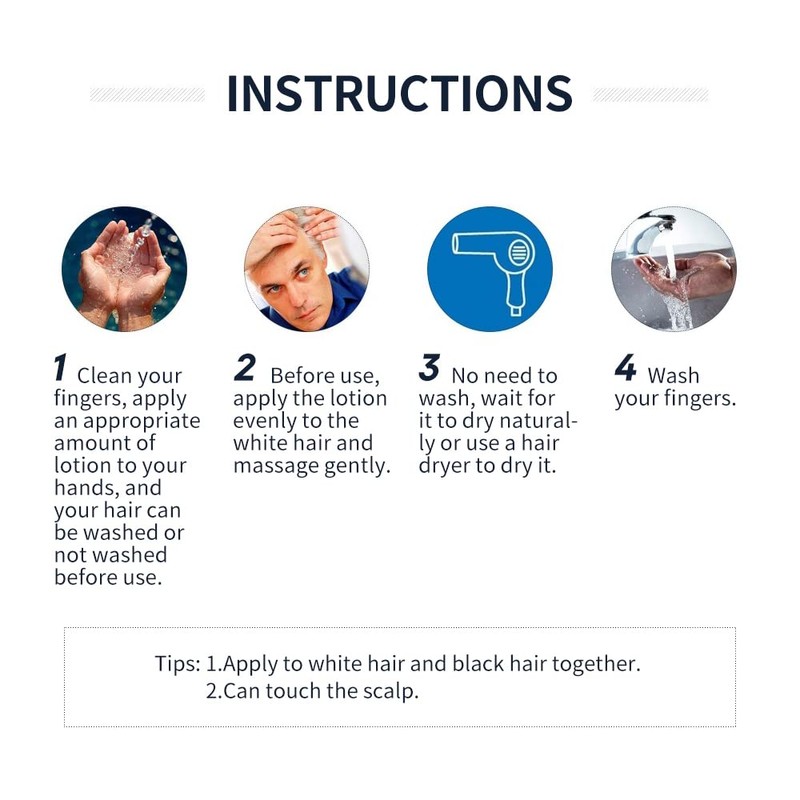 INSTRUCTIONS

1 Clean your fingers, apply an appropriate amount of lotion to your hands, and your hair can be washed or not washed before use.

2 Before use, apply the lotion evenly to the white hair and massage gently.

3 No need to wash, wait for it to dry naturally or use a hair dryer to dry it.

4 Wash your fingers.

Tips: 1.Apply to white hair and black hair together.
2.Can touch the scalp.