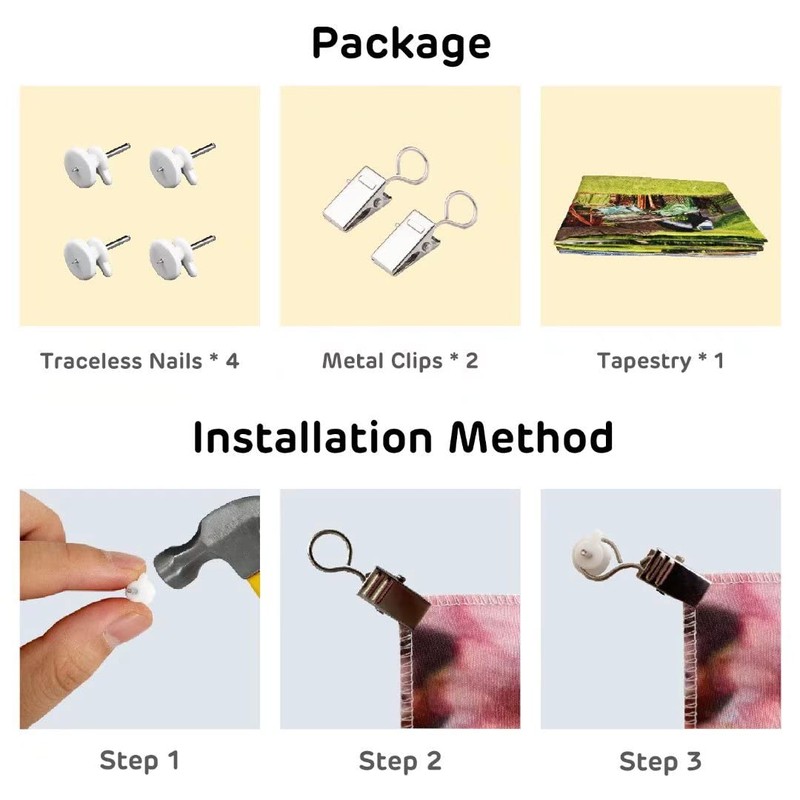 Package

Traceless Nails * 4

Metal Clips * 2

Tapestry * 1

Installation Method

Step 1

Step 2

Step 3