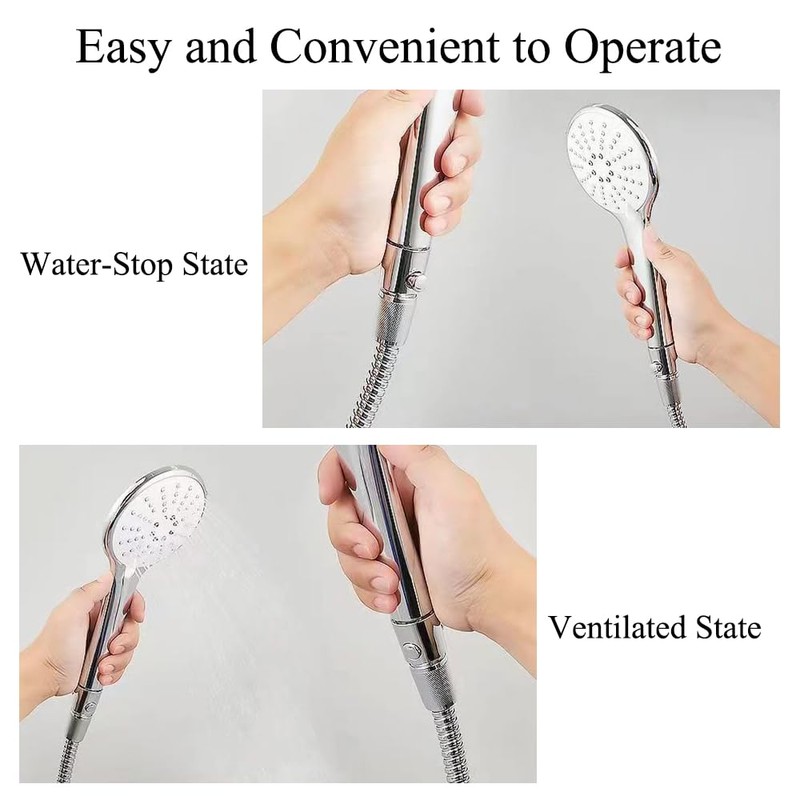 Easy and Convenient to Operate

Water-Stop State

Ventilated State