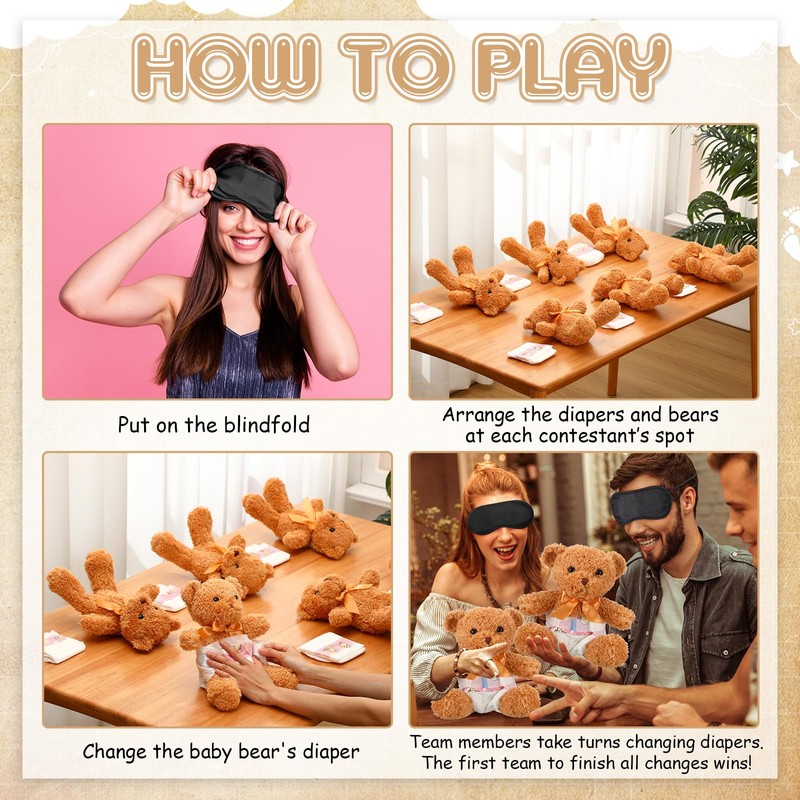 HOW TO PLAY

Put on the blindfold

Arrange the diapers and bears at each contestant's spot

Change the baby bear's diaper

Team members take turns changing diapers. The first team to finish all changes wins!