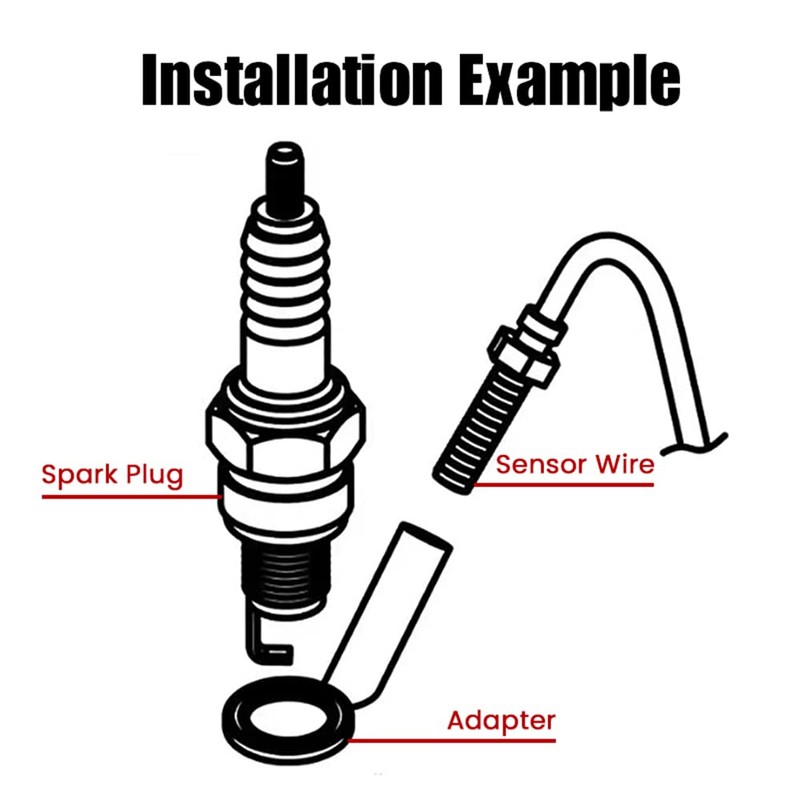 Installation Example

Spark Plug

Sensor Wire

Adapter