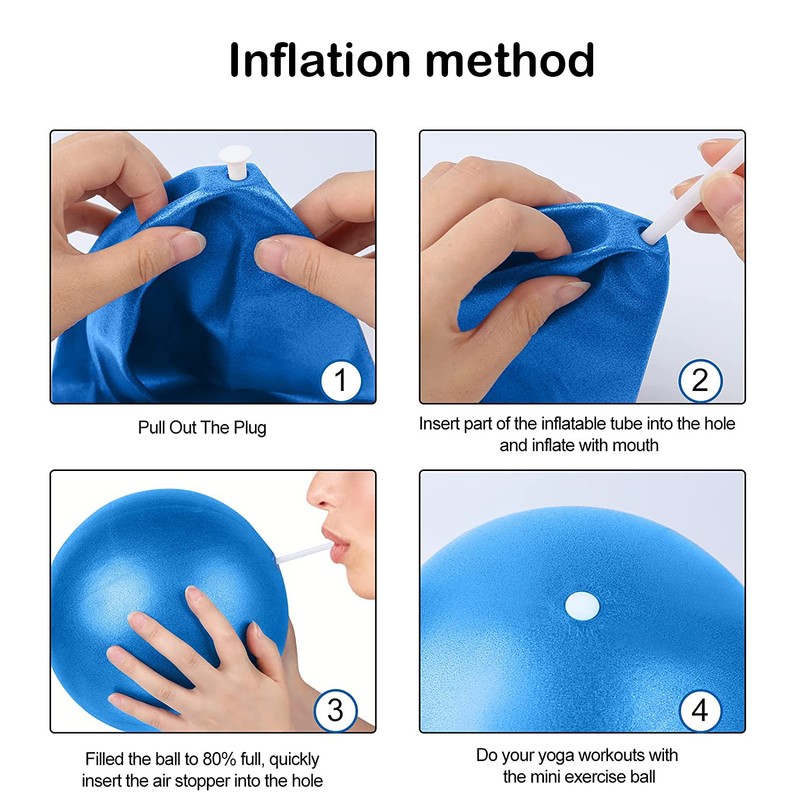 Inflation method

1

Pull Out The Plug

2

Insert part of the inflatable tube into the hole and inflate with mouth

3

Filled the ball to 80% full, quickly insert the air stopper into the hole

4

Do your yoga workouts with the mini exercise ball