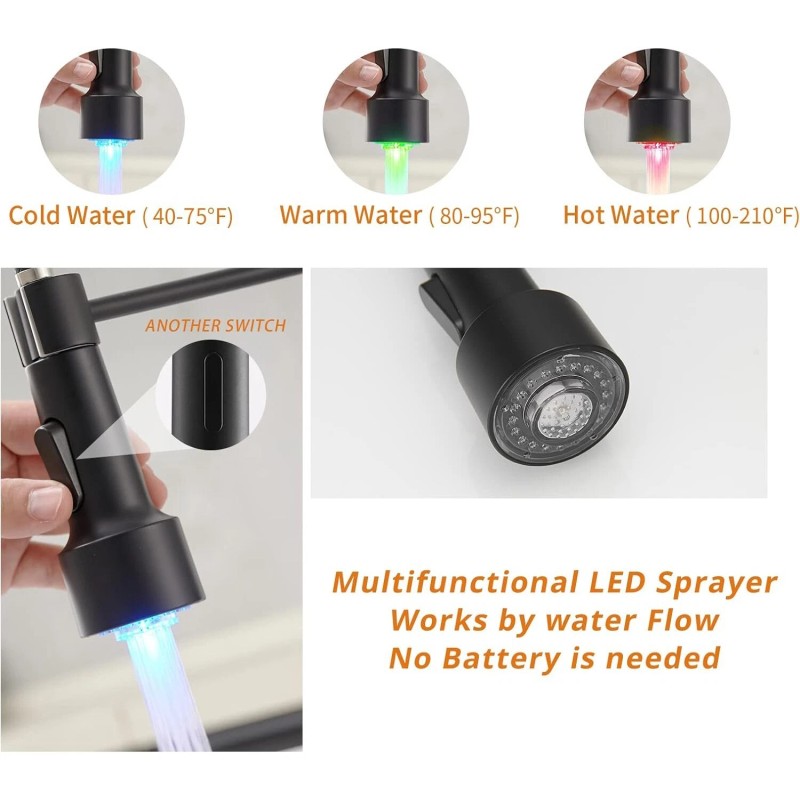 Cold Water ( 40-75°F)

Warm Water ( 80-95°F)

Hot Water ( 100-210°F)

ANOTHER SWITCH

Multifunctional LED Sprayer
Works by water Flow
No Battery is needed